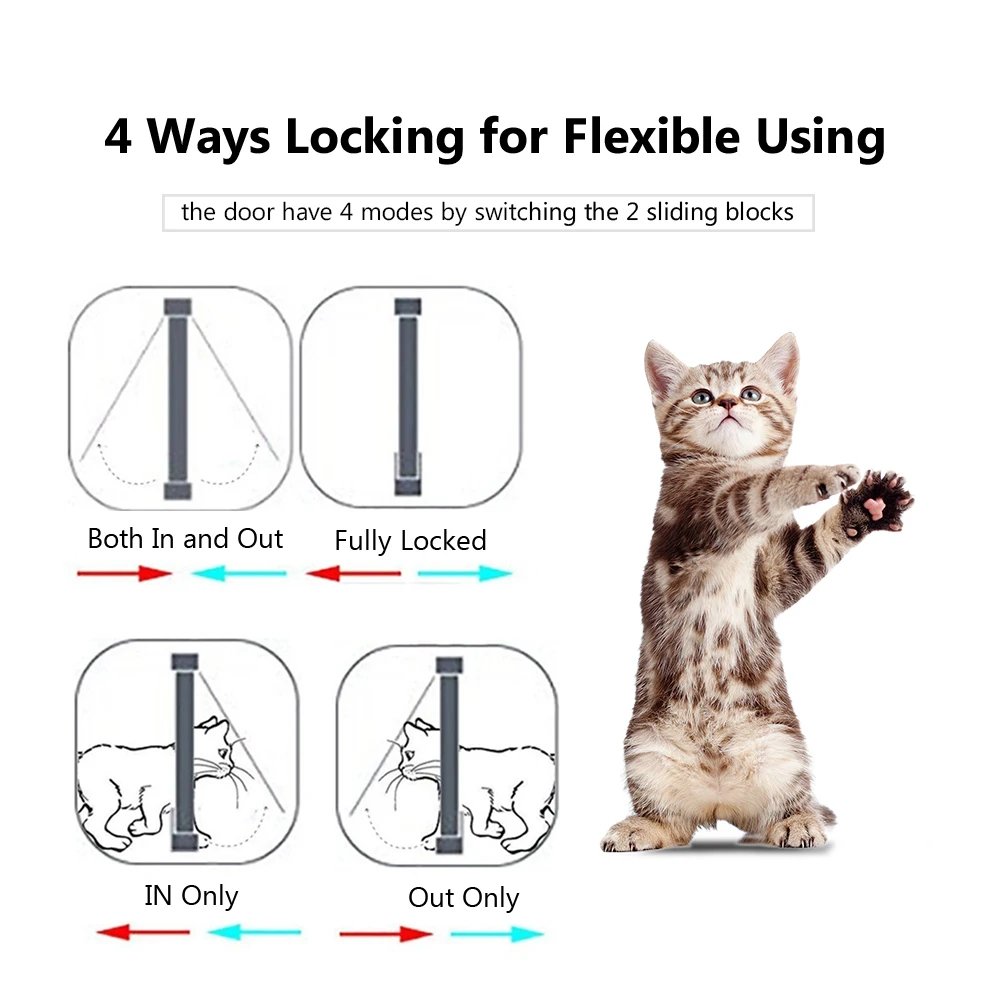 4 Ways Locking for Flexible Using

the door have 4 modes by switching the 2 sliding blocks

Both In and Out

Fully Locked

IN Only

Out Only