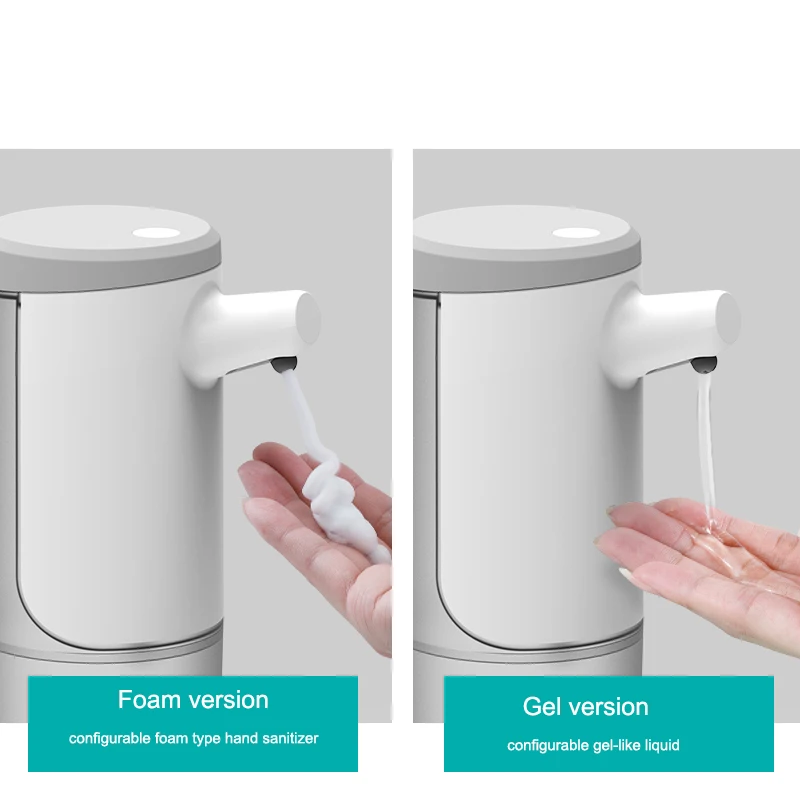 Foam version

configurable foam type hand sanitizer

Gel version

configurable gel-like liquid