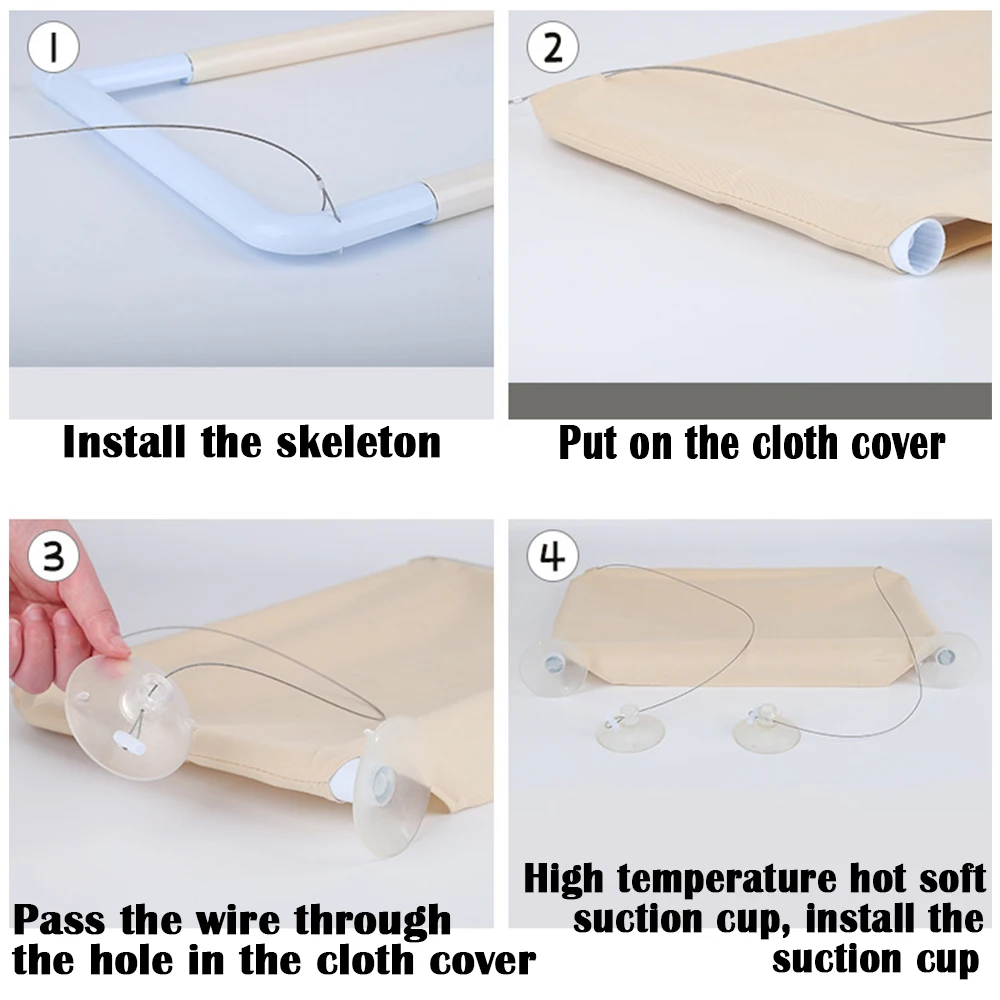 1

Install the skeleton

2

Put on the cloth cover

3

Pass the wire through the hole in the cloth cover

4

High temperature hot soft suction cup, install the suction cup