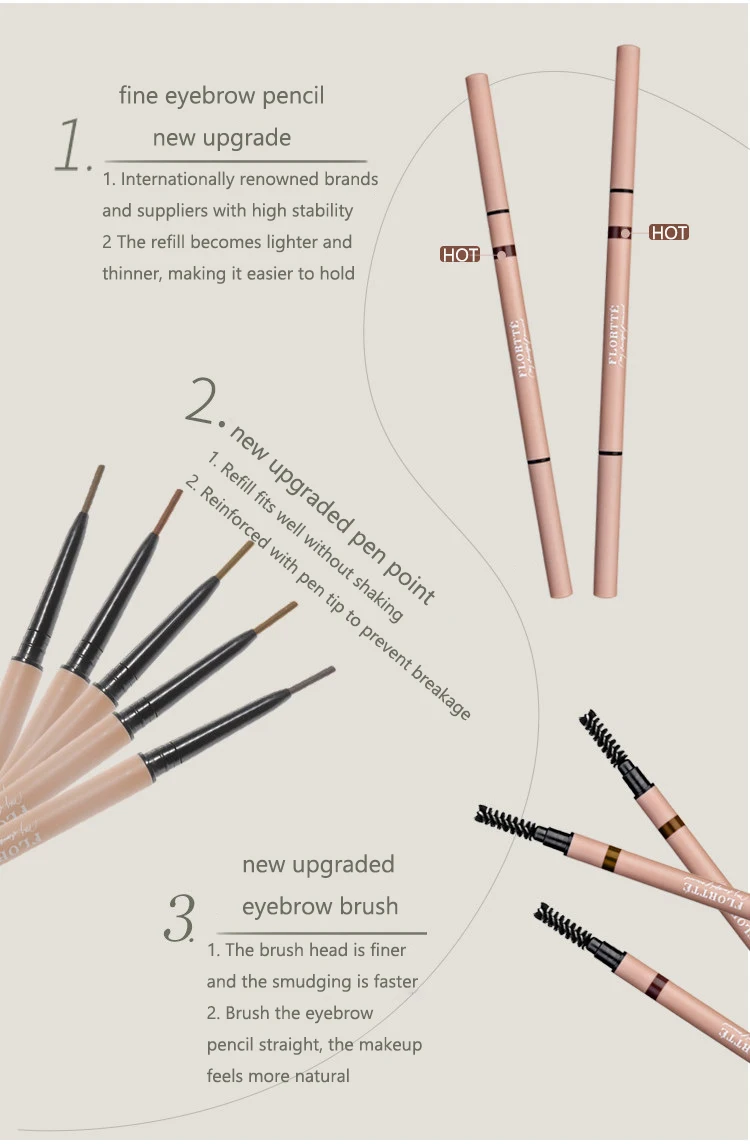 1.

fine eyebrow pencil

new upgrade

1. Internationally renowned brands and suppliers with high stability

2 The refill becomes lighter and thinner, making it easier to hold

HOT

HOT

FLORTTE

FLORTTE

2.

new upgraded pen point

1. Refill fits well without shaking

2. Reinforced with pen tip to prevent breakage

FLORTTE

3.

new upgraded eyebrow brush

1. The brush head is finer and the smudging is faster

2. Brush the eyebrow pencil straight, the makeup feels more natural

FLORTTE

FLORTTE