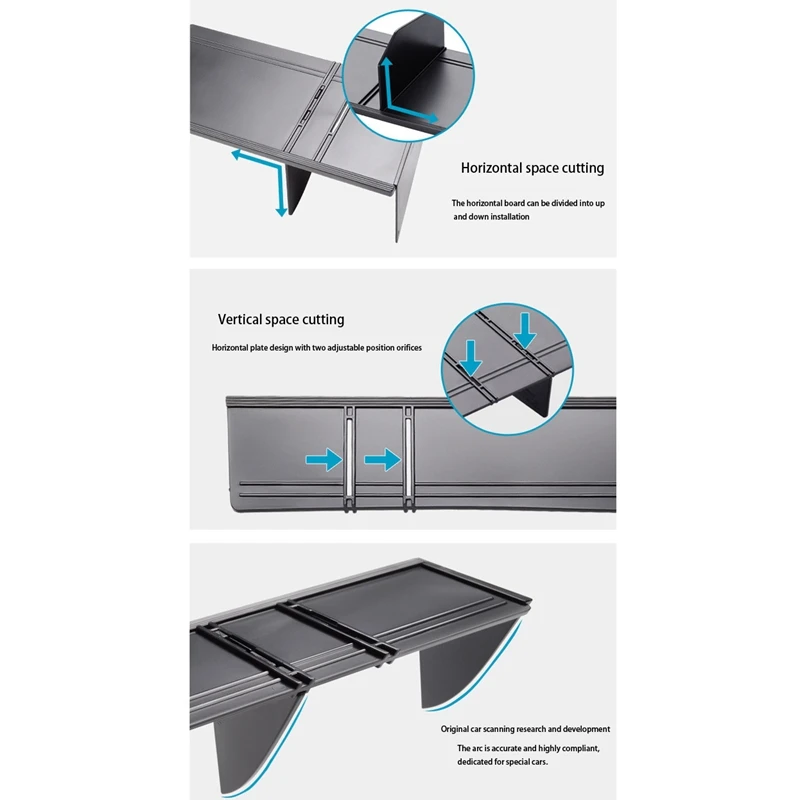 Horizontal space cutting

The horizontal board can be divided into up and down installation

Vertical space cutting

Horizontal plate design with two adjustable position orifices

Original car scanning research and development

The arc is accurate and highly compliant, dedicated for special cars.