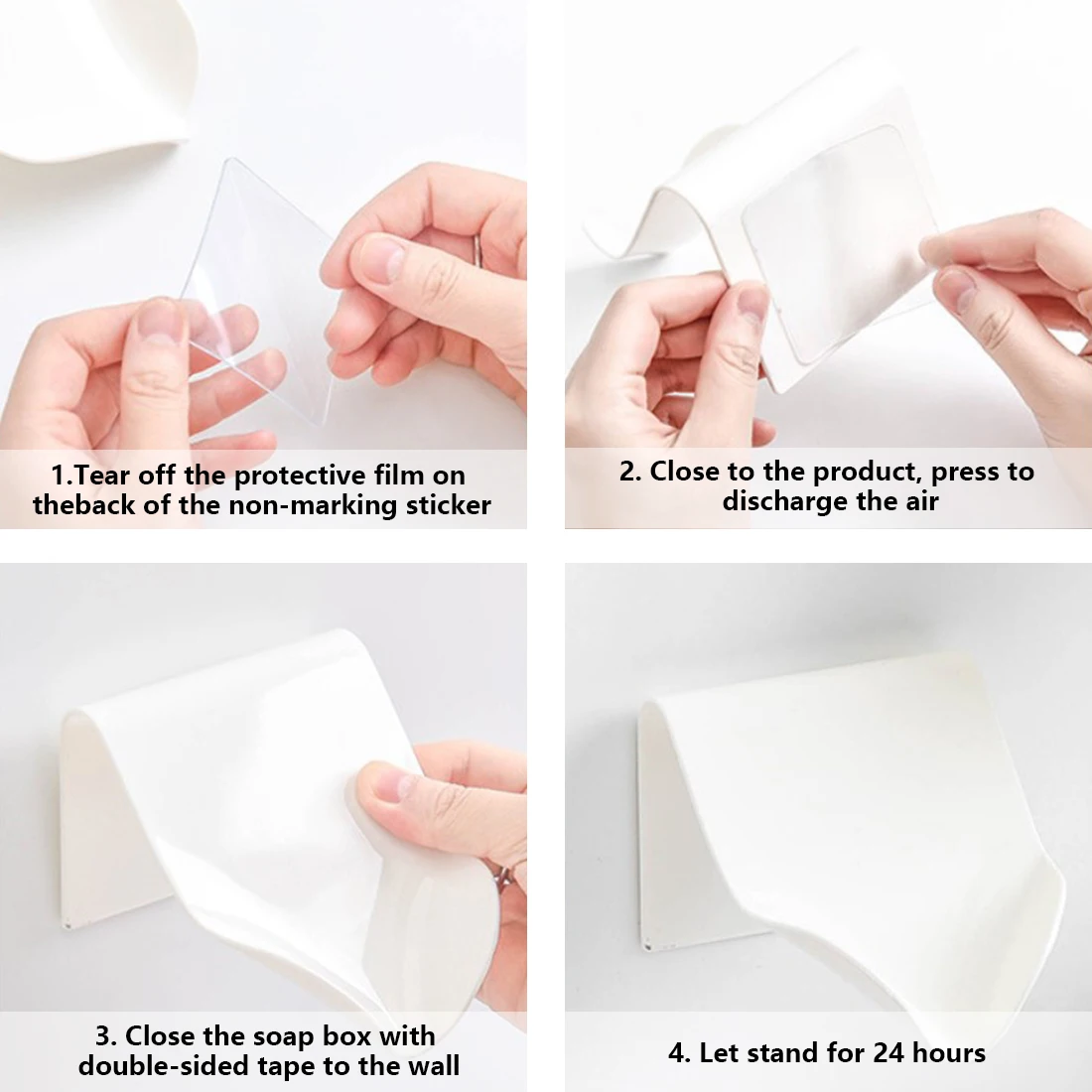 1.Tear off the protective film on theback of the non-marking sticker

2. Close to the product, press to discharge the air

3. Close the soap box with double-sided tape to the wall

4. Let stand for 24 hours