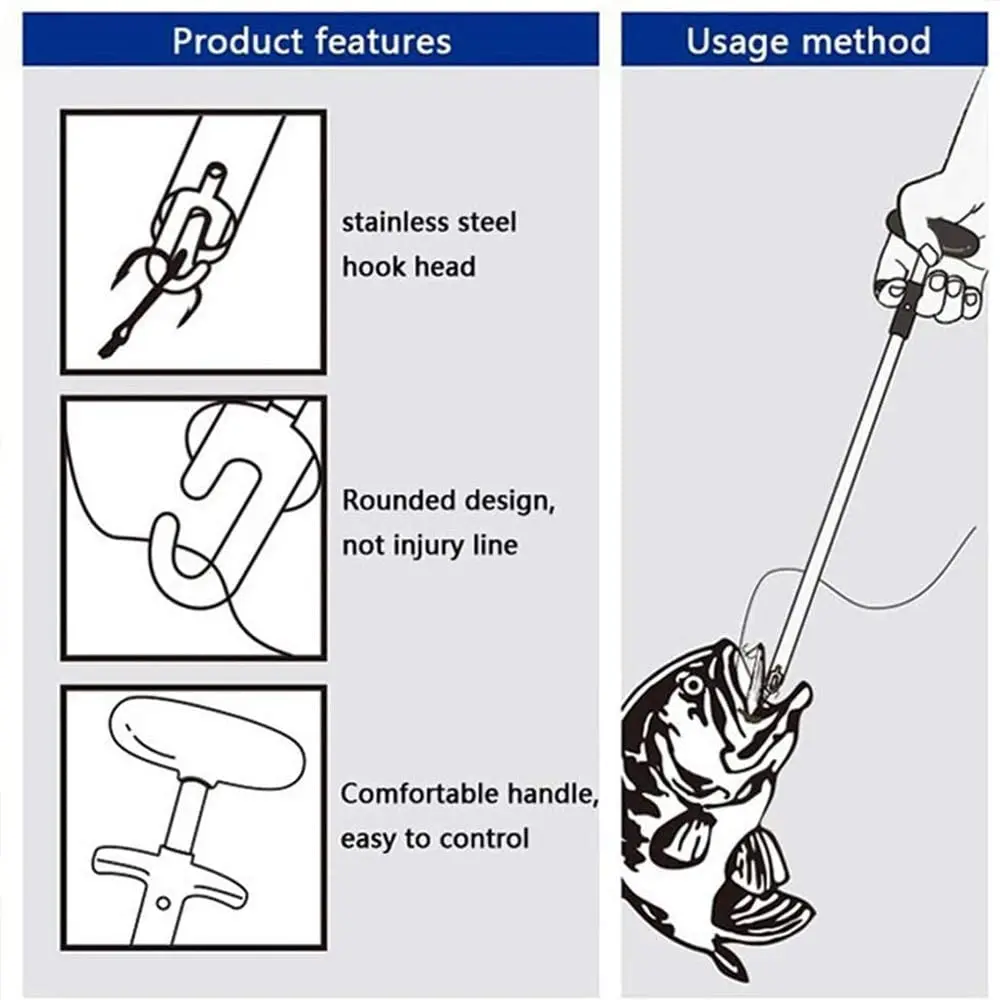 Product features

stainless steel hook head

Rounded design, not injury line

Comfortable handle, easy to control

Usage method