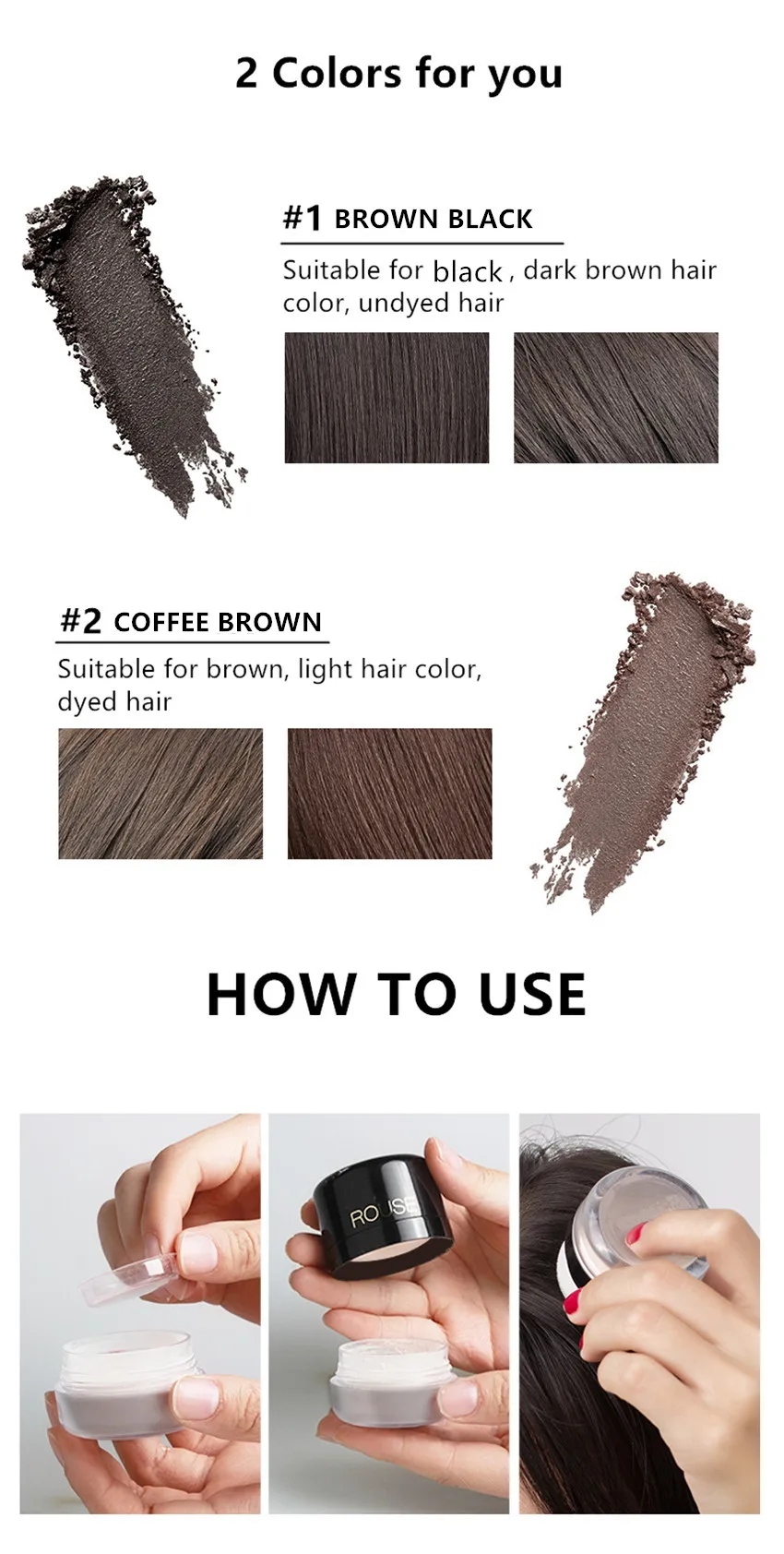 2 Colors for you

#1 BROWN BLACK

Suitable for black , dark brown hair color, undyed hair

#2 COFFEE BROWN

Suitable for brown, light hair color, dyed hair

HOW TO USE

ROUSE