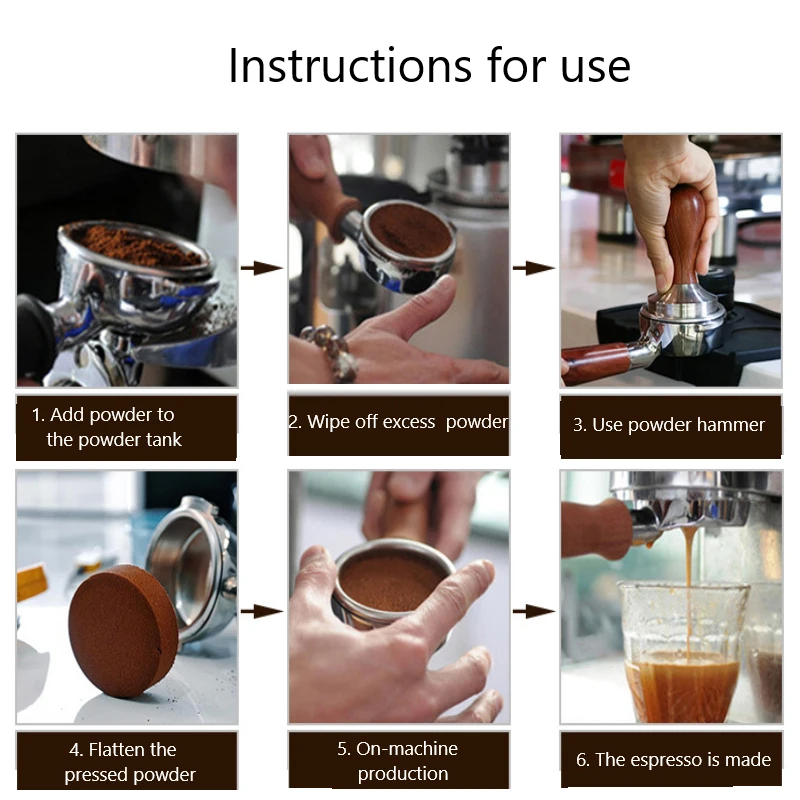 Instructions for use

1. Add powder to the powder tank

2. Wipe off excess powder

3. Use powder hammer

4. Flatten the pressed powder

5. On-machine production

6. The espresso is made