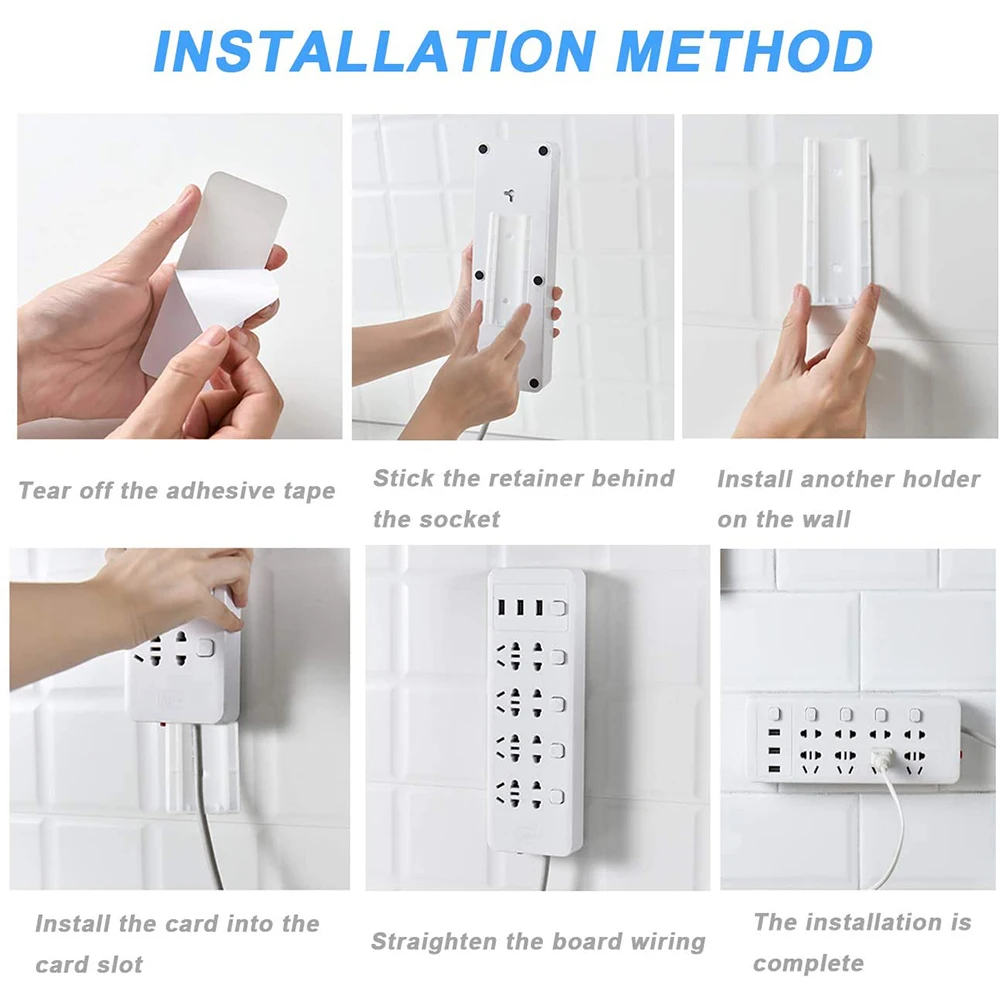 INSTALLATION METHOD

Tear off the adhesive tape

Stick the retainer behind the socket

Install another holder on the wall

Install the card into the card slot

Straighten the board wiring

The installation is complete