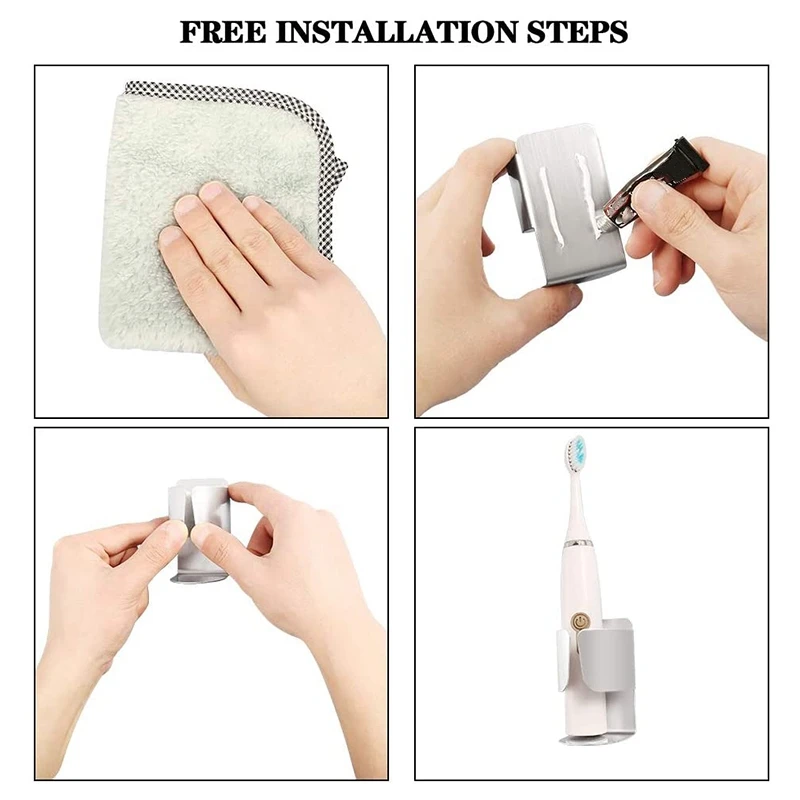 FREE INSTALLATION STEPS