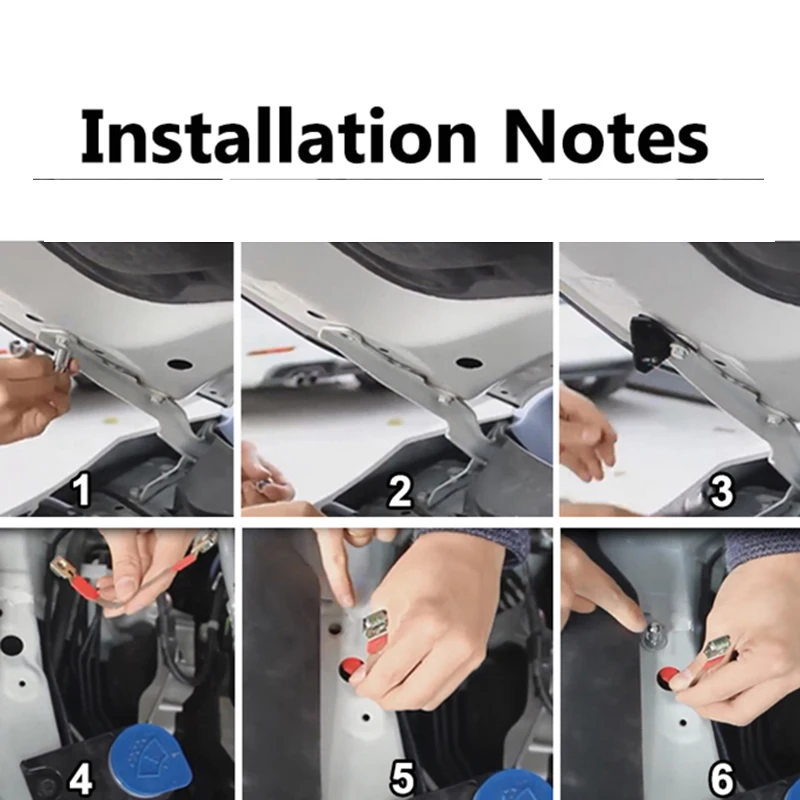 Installation Notes

1

2

3

4

5

6