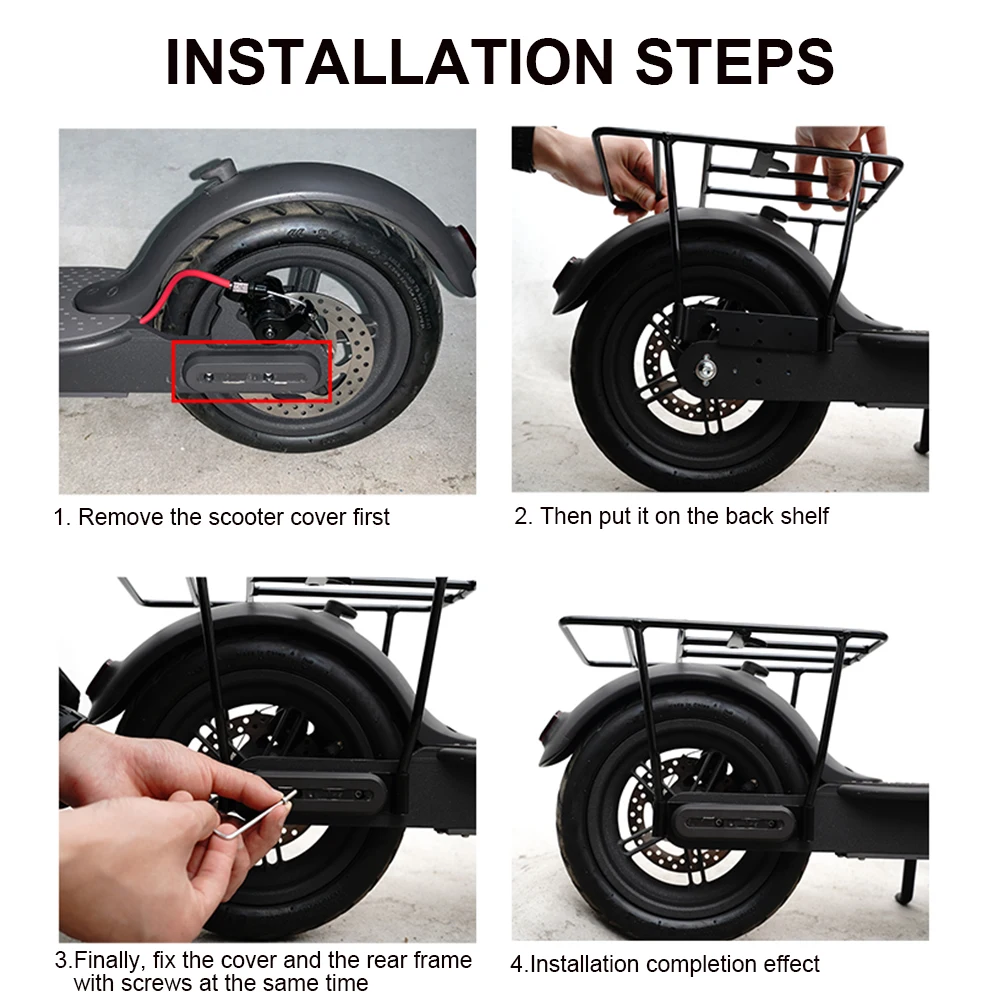 INSTALLATION STEPS

1. Remove the scooter cover first

2. Then put it on the back shelf

3.Finally, fix the cover and the rear frame with screws at the same time

4.Installation completion effect