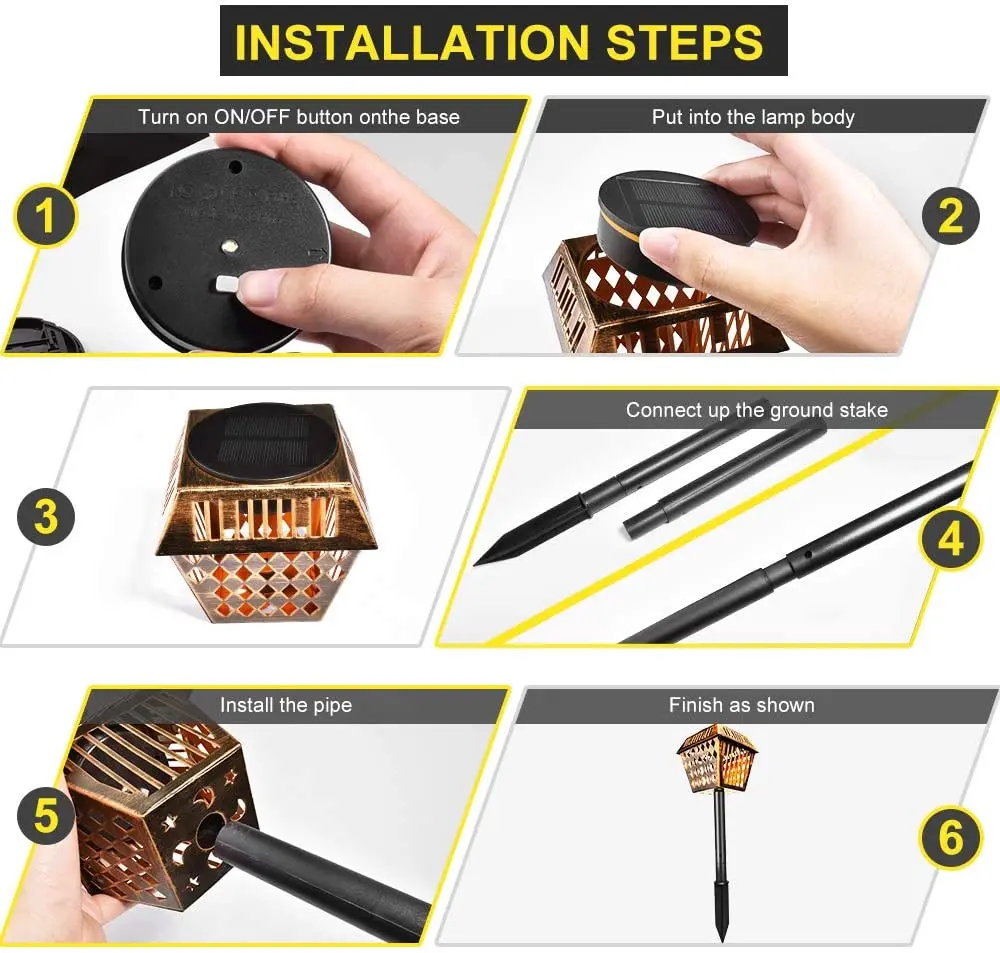 INSTALLATION STEPS

Turn on ON/OFF button onthe base

1

Put into the lamp body

2

3

Connect up the ground stake

4

Install the pipe

5

Finish as shown

6