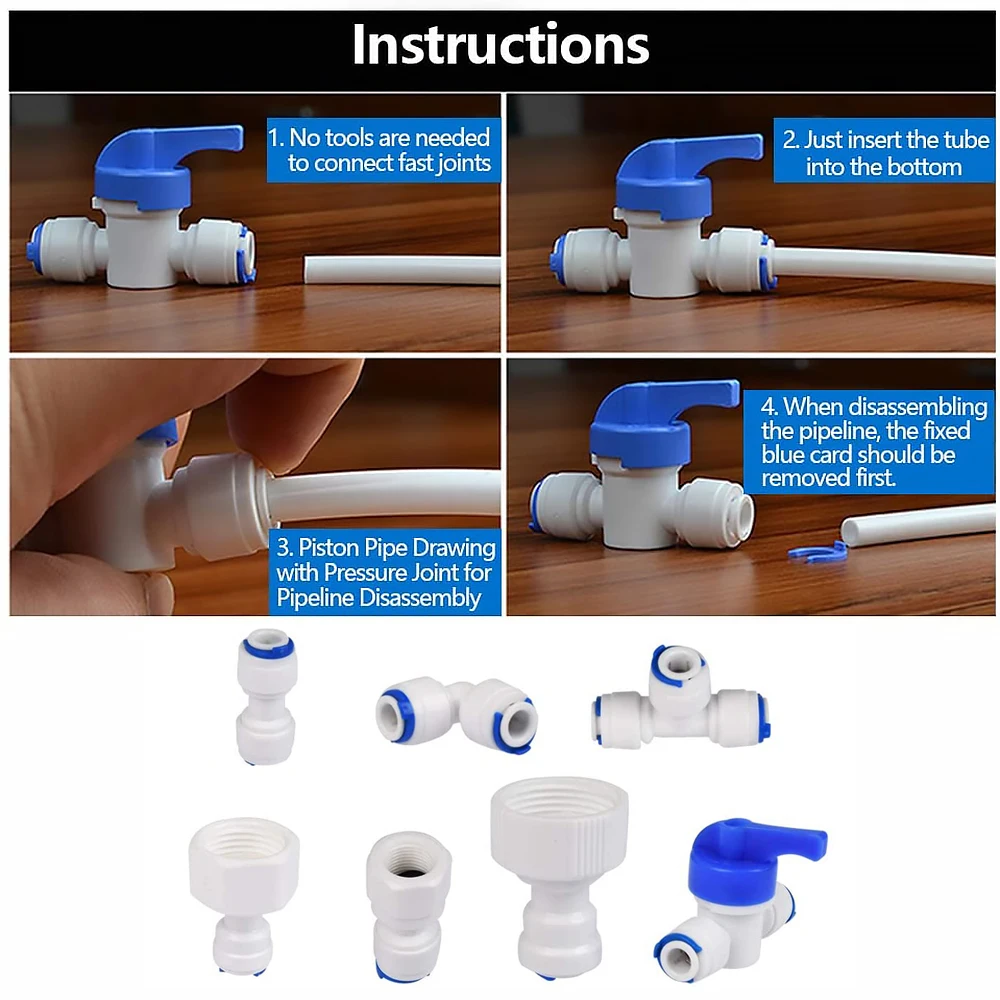 Instructions

1. No tools are needed to connect fast joints

2. Just insert the tube into the bottom

3. Piston Pipe Drawing with Pressure Joint for Pipeline Disassembly

4. When disassembling the pipeline, the fixed blue card should be removed first.