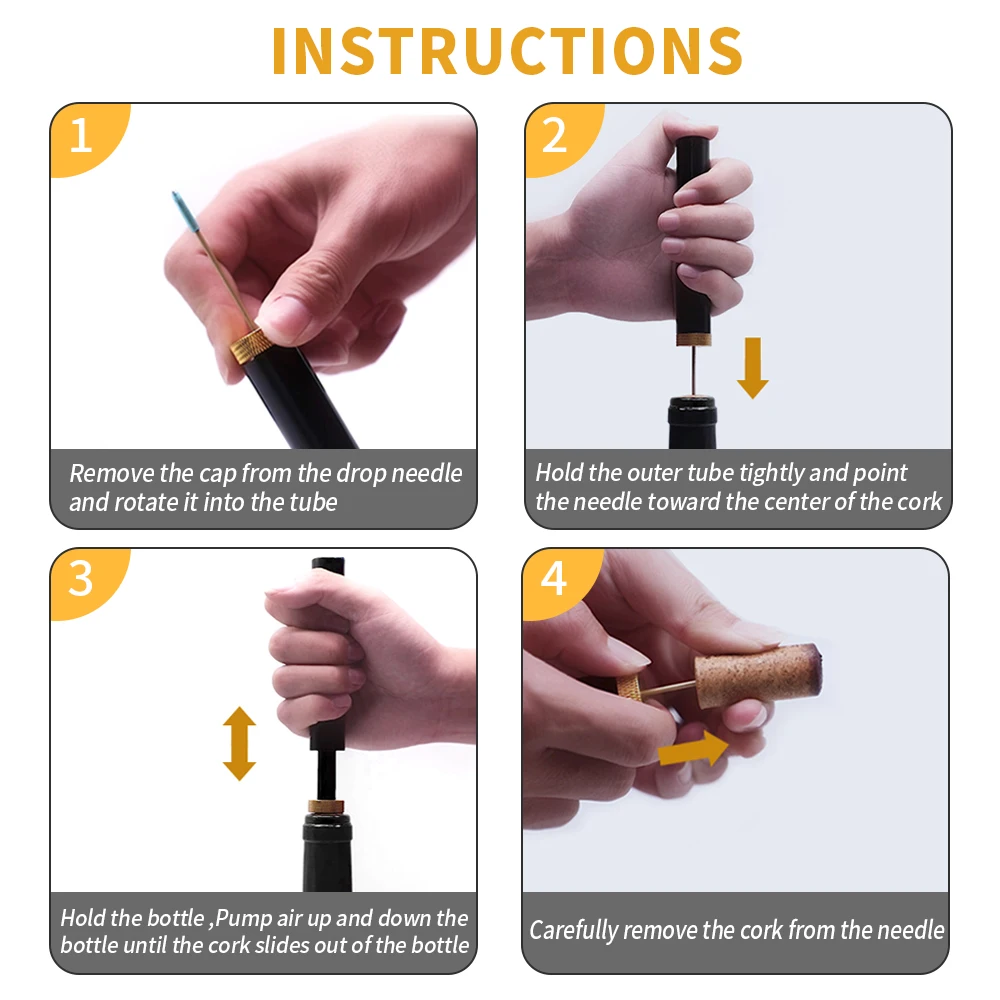 INSTRUCTIONS

1

Remove the cap from the drop needle and rotate it into the tube

2

Hold the outer tube tightly and point the needle toward the center of the cork

3

Hold the bottle ,Pump air up and down the bottle until the cork slides out of the bottle

4

Carefully remove the cork from the needle