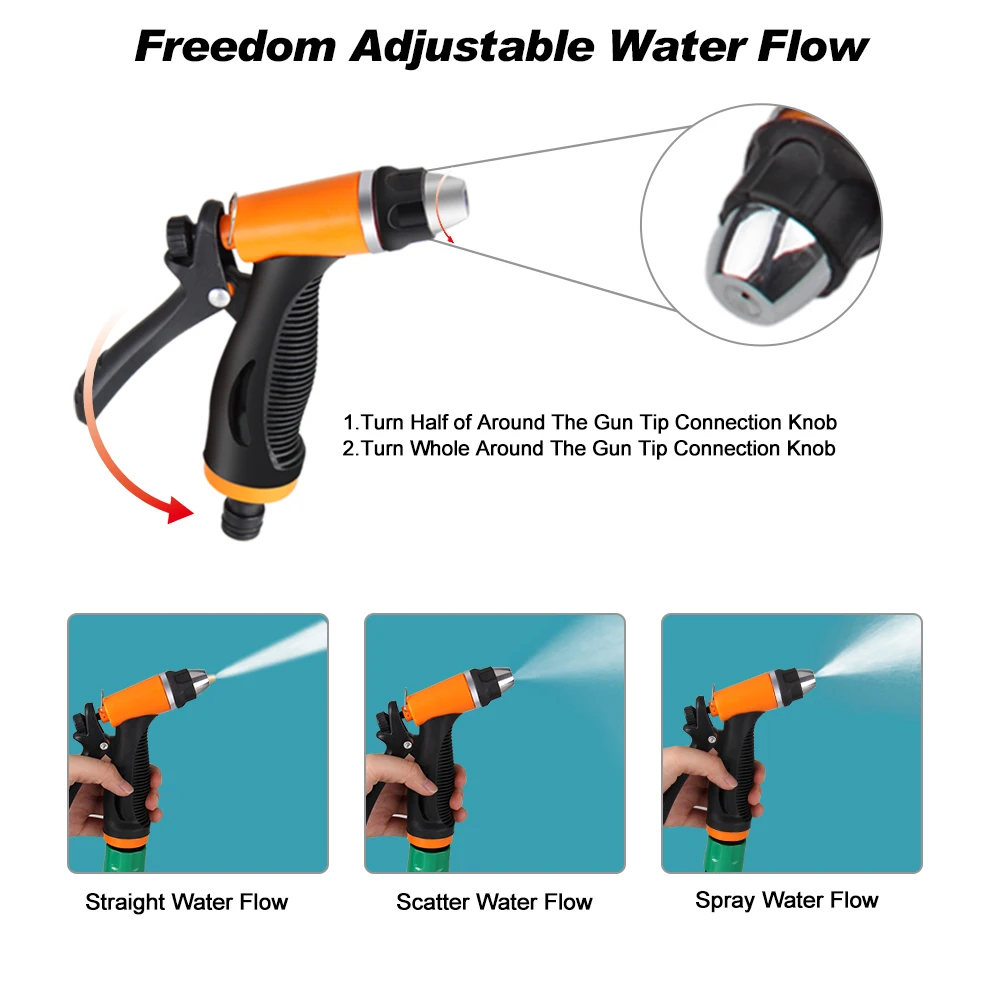 Freedom Adjustable Water Flow

1.Turn Half of Around The Gun Tip Connection Knob
2.Turn Whole Around The Gun Tip Connection Knob

Straight Water Flow

Scatter Water Flow

Spray Water Flow