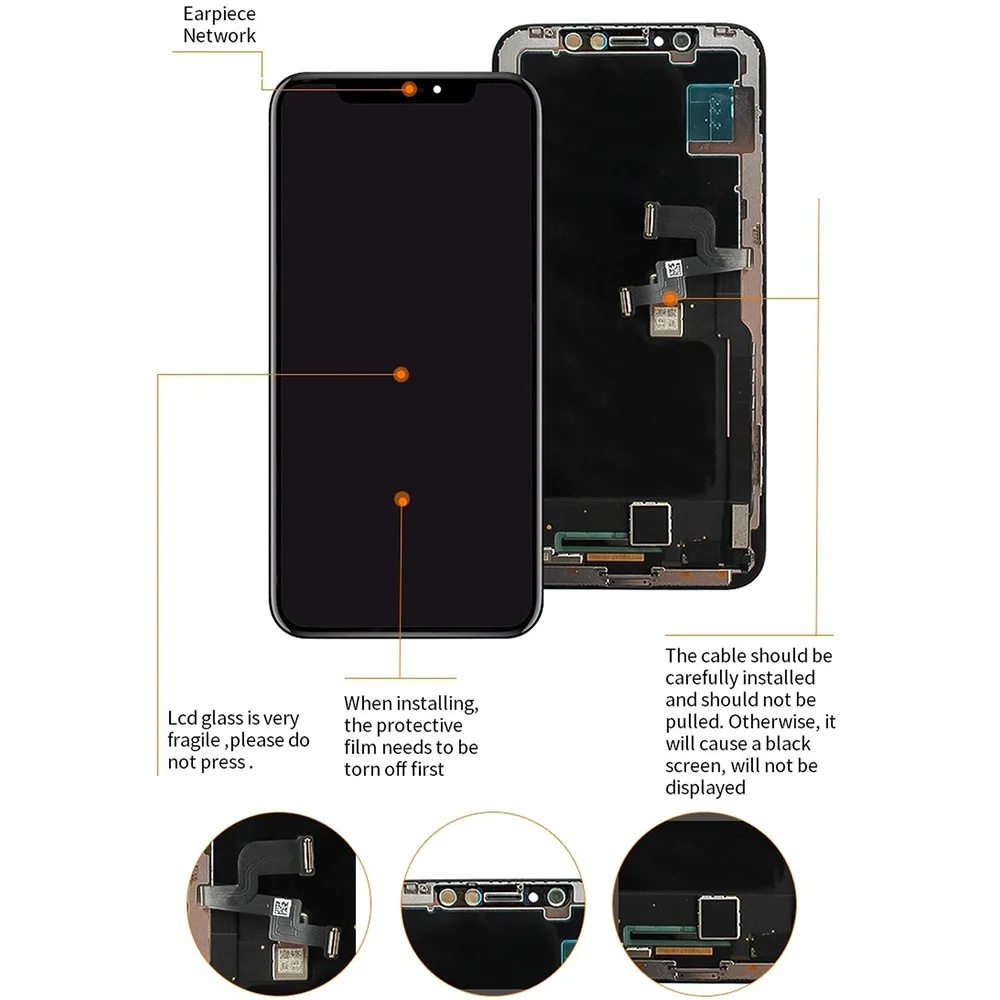 Earpiece
Network

Lcd glass is very fragile ,please do not press .

When installing, the protective film needs to be torn off first

The cable should be carefully installed and should not be pulled. Otherwise, it will cause a black screen, will not be displayed