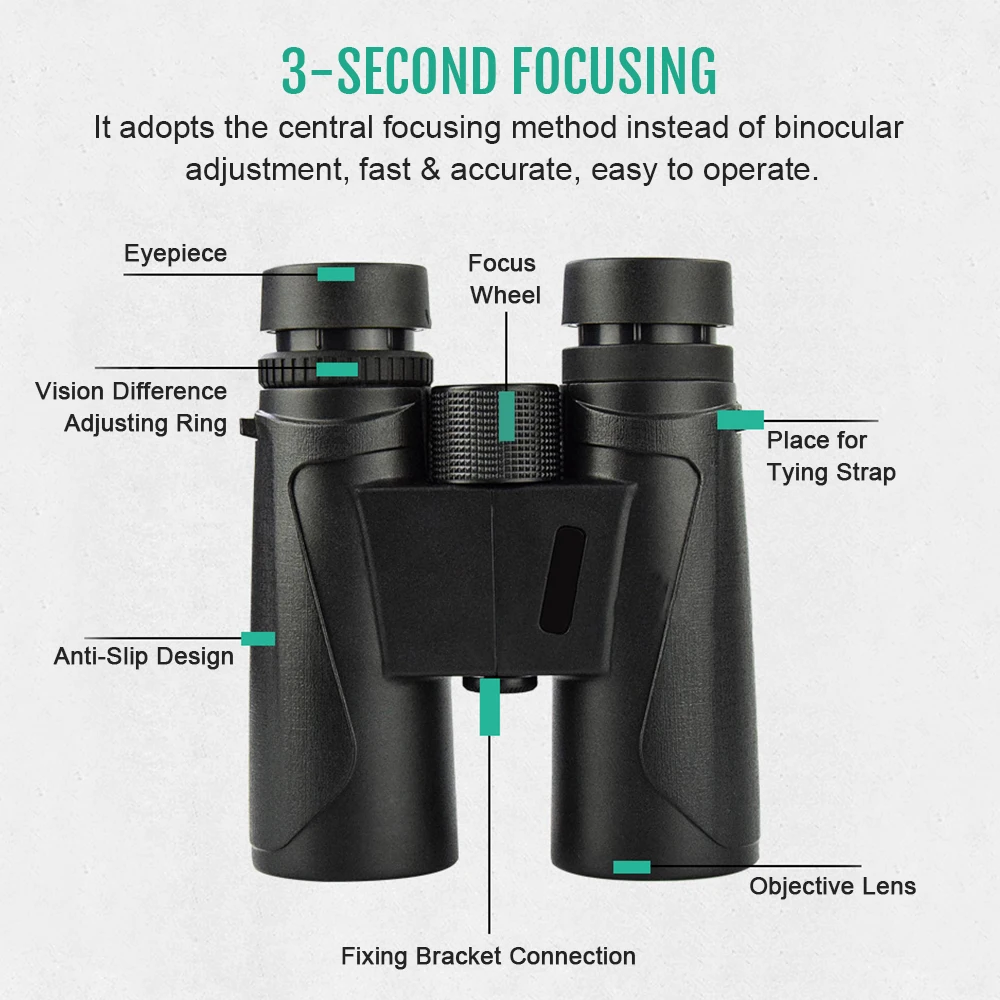 3-SECOND FOCUSING

It adopts the central focusing method instead of binocular adjustment, fast & accurate, easy to operate.

Eyepiece

Focus Wheel

Vision Difference Adjusting Ring

Place for Tying Strap

Anti-Slip Design

Objective Lens

Fixing Bracket Connection