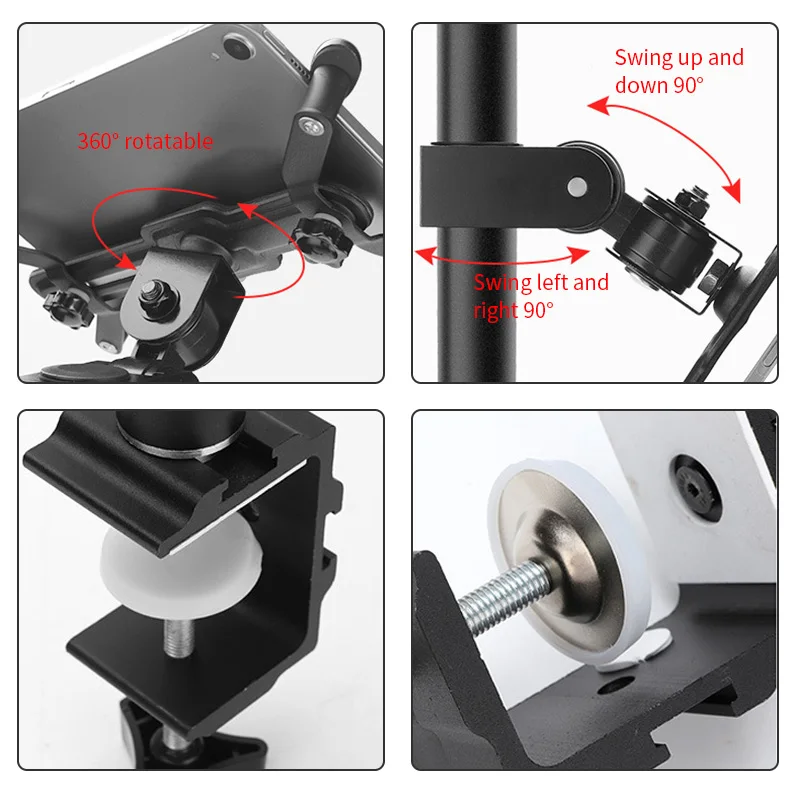 360° rotatable

Swing up and down 90°

Swing left and right 90°