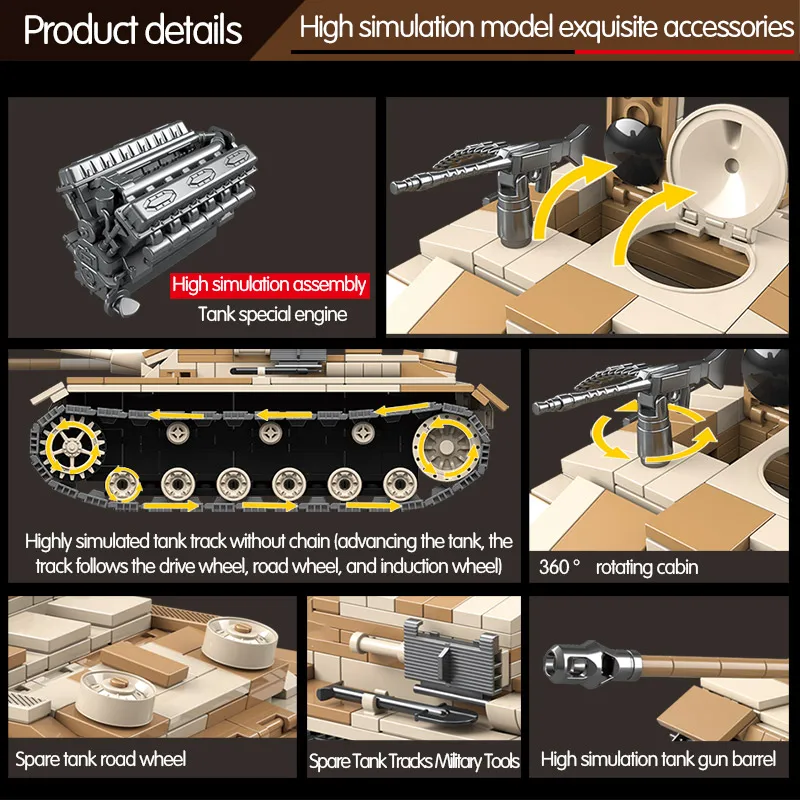 Product details

High simulation model exquisite accessories

High simulation assembly

Tank special engine

Highly simulated tank track without chain (advancing the tank, the track follows the drive wheel, road wheel, and induction wheel)

360 ° rotating cabin

Spare tank road wheel

Spare Tank Tracks Military Tools

High simulation tank gun barrel