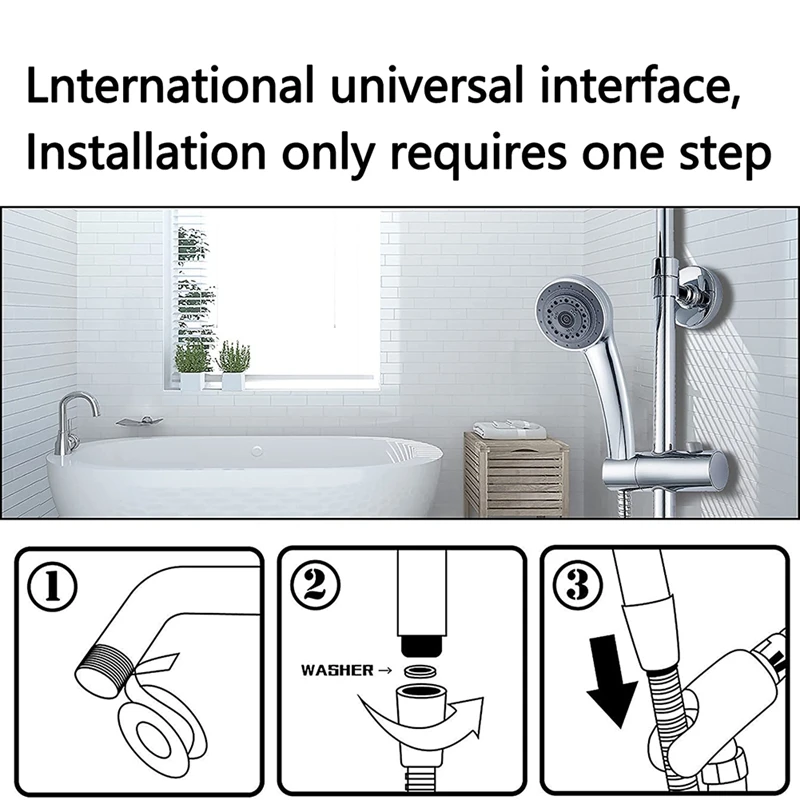 Lnternational universal interface, Installation only requires one step

①

②

WASHER →

③