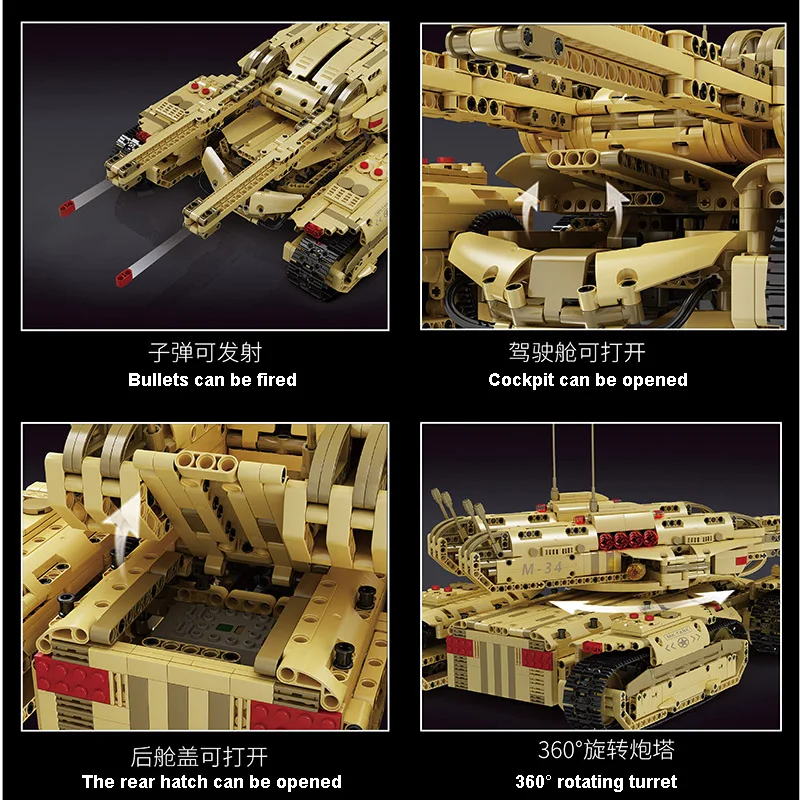 子弹可发射
Bullets can be fired

驾驶舱可打开
Cockpit can be opened

后舱盖可打开
The rear hatch can be opened

M-34

360°旋转炮塔
360° rotating turret