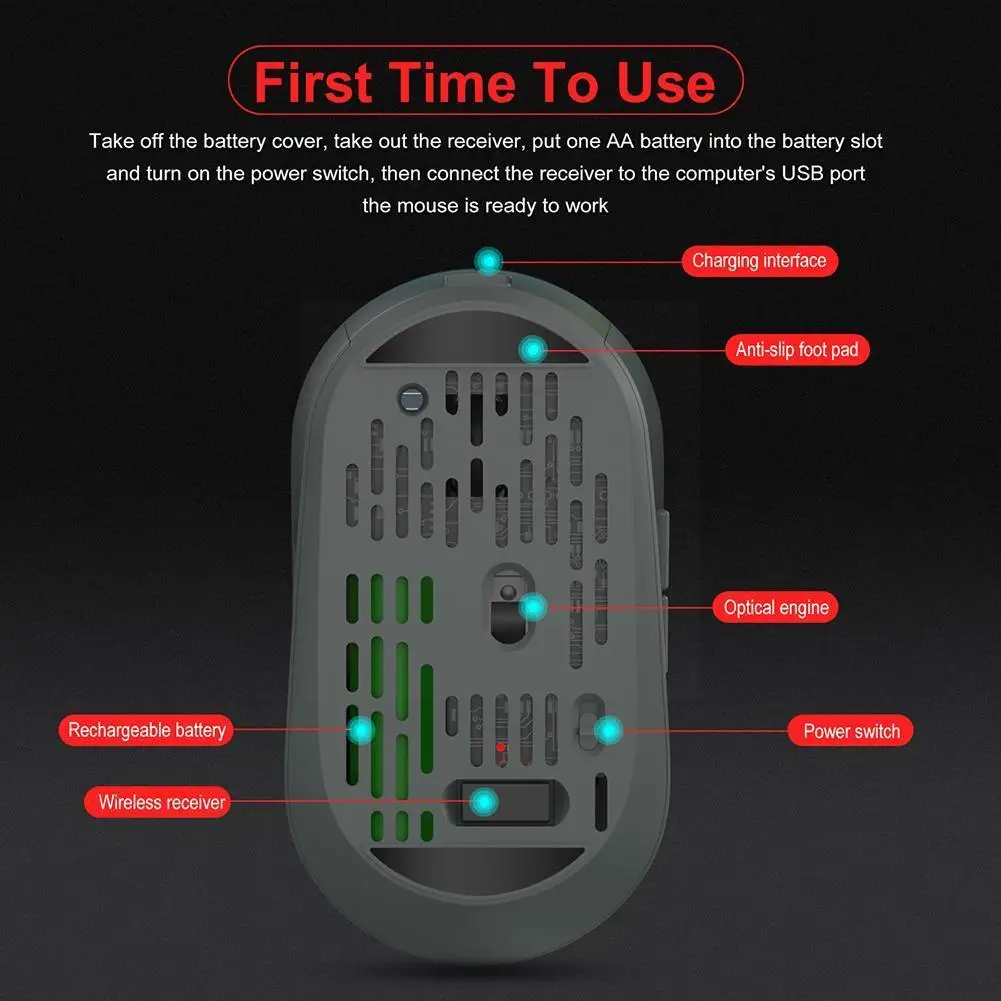 First Time To Use

Take off the battery cover, take out the receiver, put one AA battery into the battery slot and turn on the power switch, then connect the receiver to the computer's USB port the mouse is ready to work

Charging interface

Anti-slip foot pad

Optical engine

Rechargeable battery

Power switch

Wireless receiver