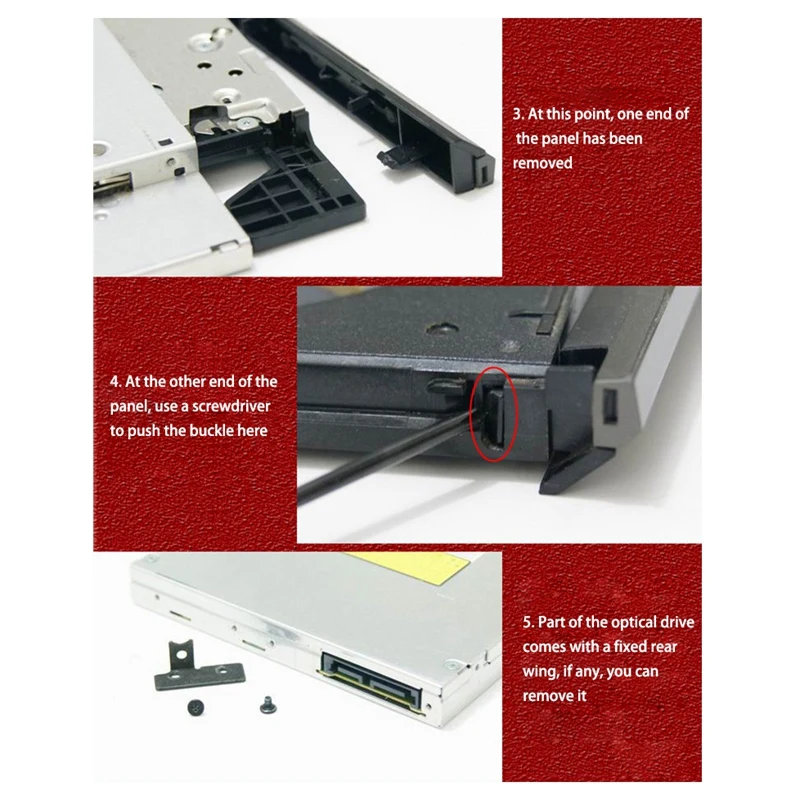 3. At this point, one end of the panel has been removed

4. At the other end of the panel, use a screwdriver to push the buckle here

5. Part of the optical drive comes with a fixed rear wing, if any, you can remove it