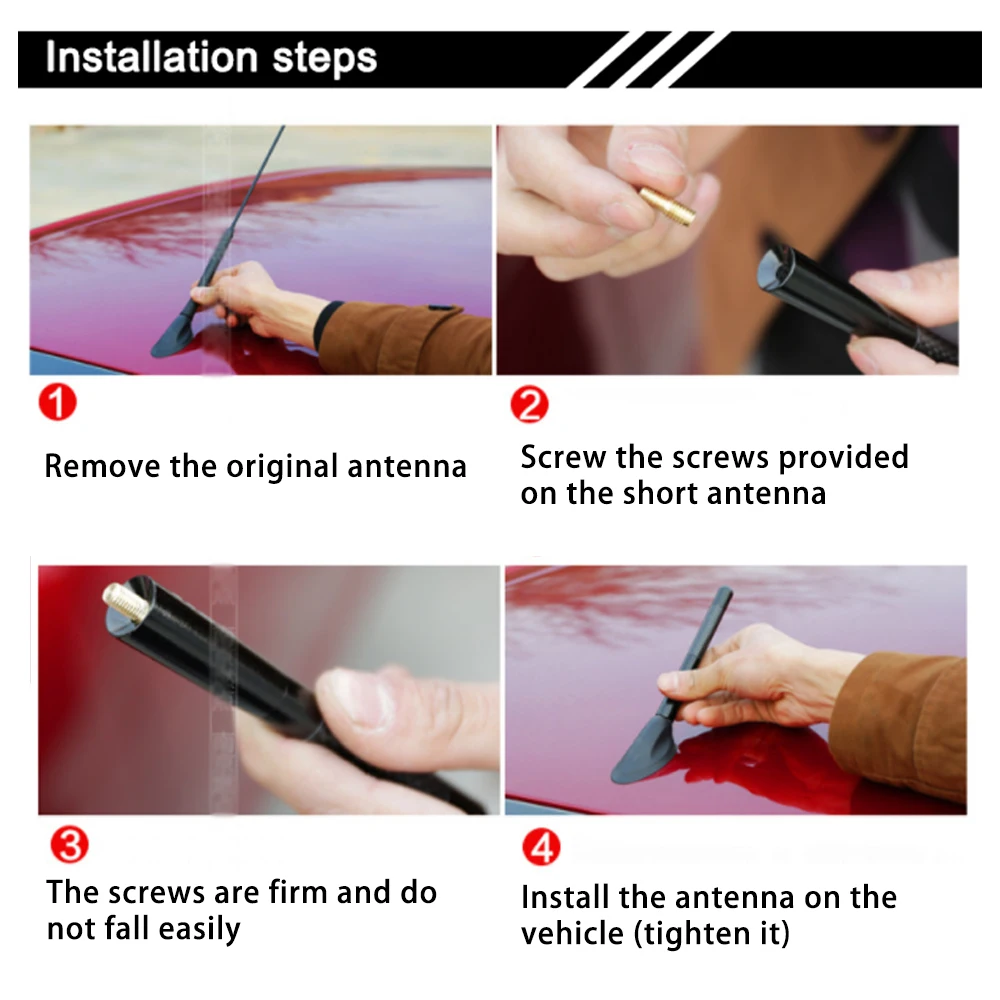 Installation steps

1

Remove the original antenna

2

Screw the screws provided on the short antenna

3

The screws are firm and do not fall easily

4

Install the antenna on the vehicle (tighten it)