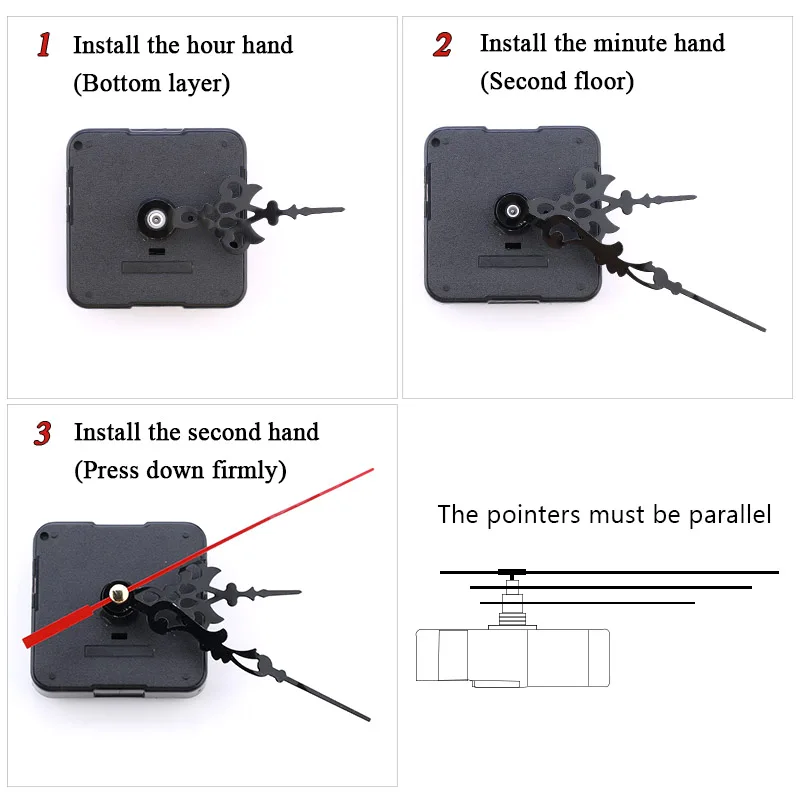 1 Install the hour hand
(Bottom layer)

2 Install the minute hand
(Second floor)

3 Install the second hand
(Press down firmly)

The pointers must be parallel