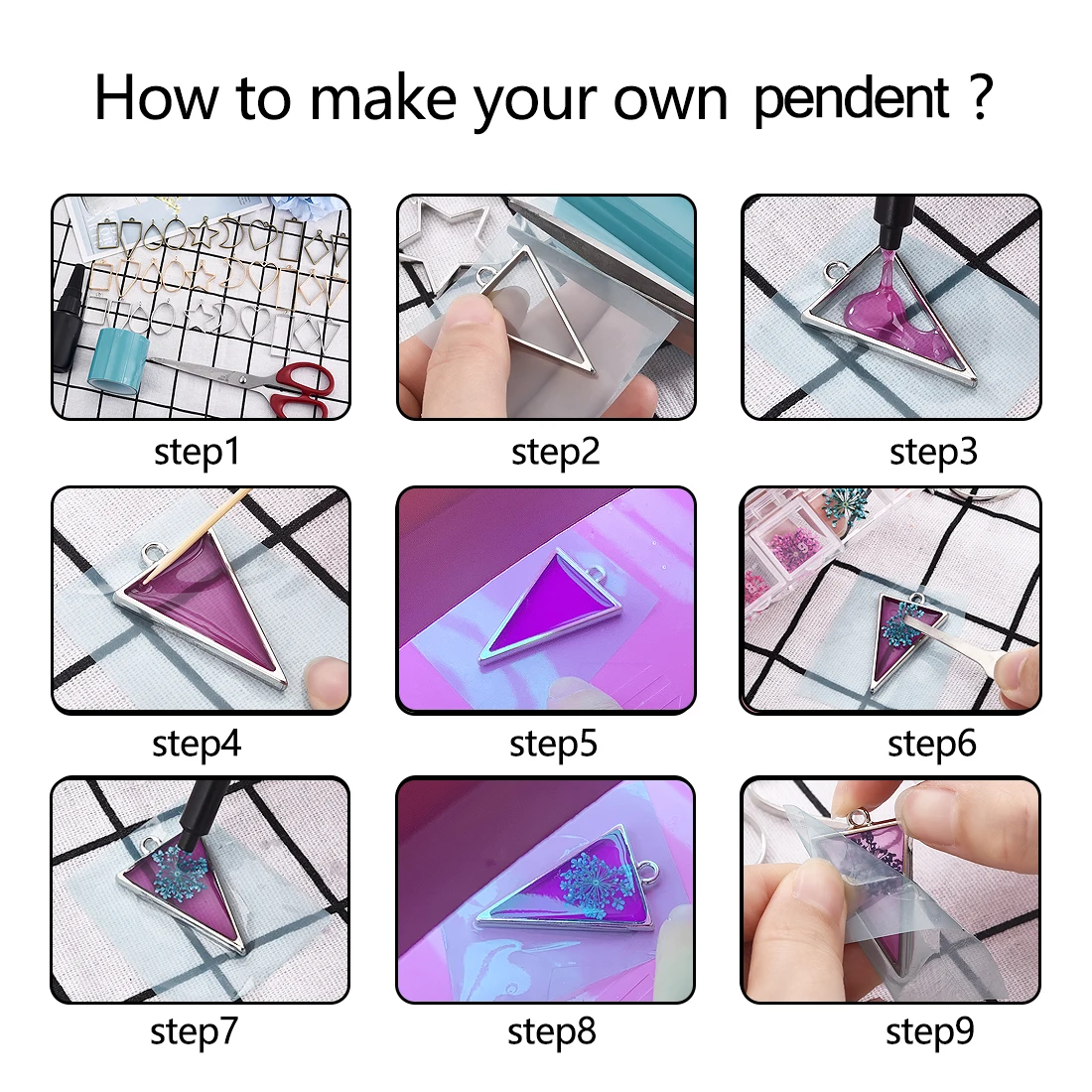 How to make your own pendent ?

step1

step2

step3

step4

step5

step6

step7

step8

step9