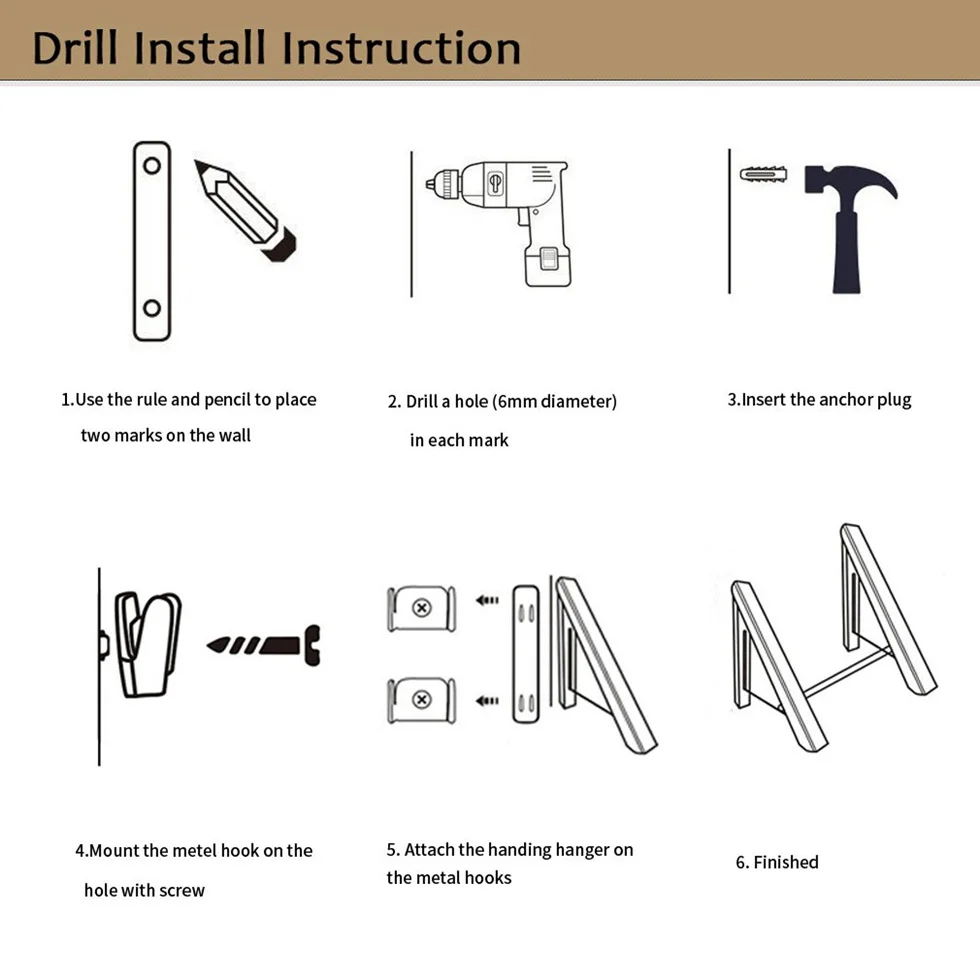 Drill Install Instruction

1.Use the rule and pencil to place two marks on the wall

2. Drill a hole (6mm diameter) in each mark

3.Insert the anchor plug

4.Mount the metel hook on the hole with screw

5. Attach the handing hanger on the metal hooks

6. Finished