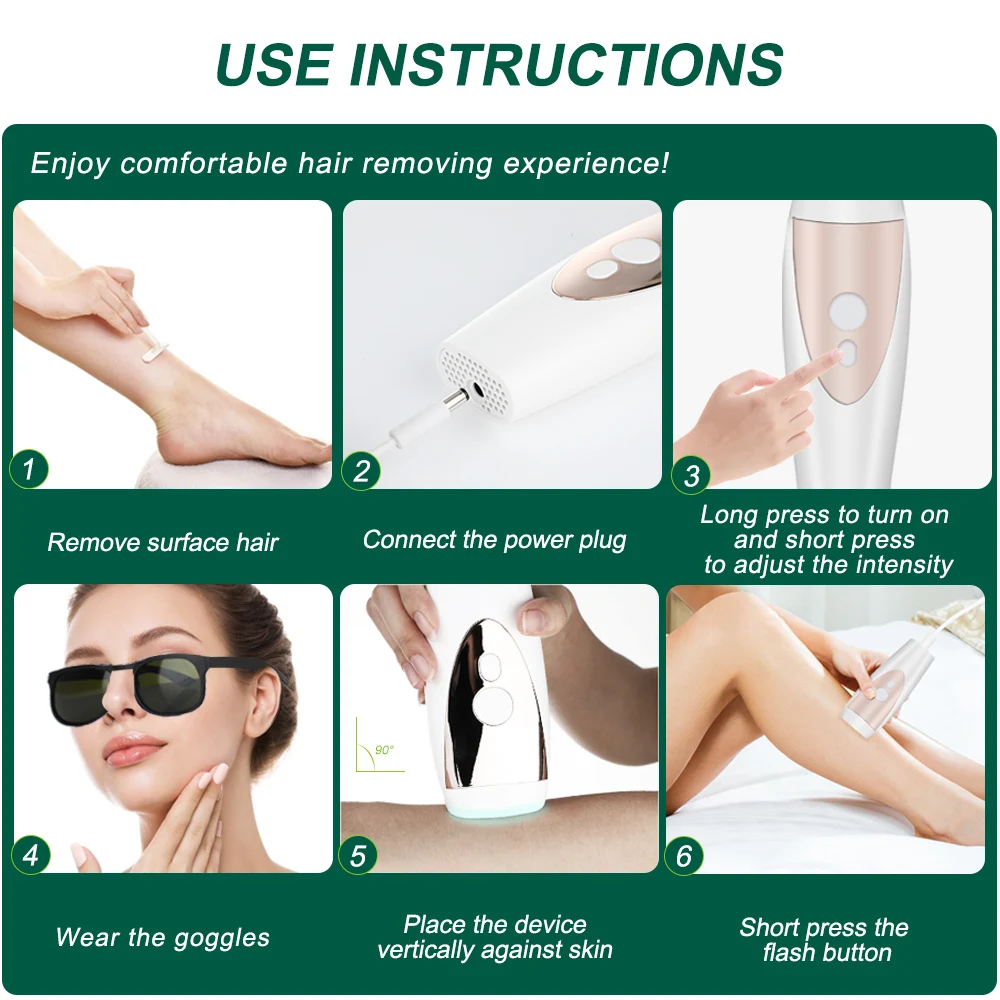 USE INSTRUCTIONS

Enjoy comfortable hair removing experience!

1

Remove surface hair

2

Connect the power plug

3

Long press to turn on and short press to adjust the intensity

4

Wear the goggles

90°

5

Place the device vertically against skin

6

Short press the flash button