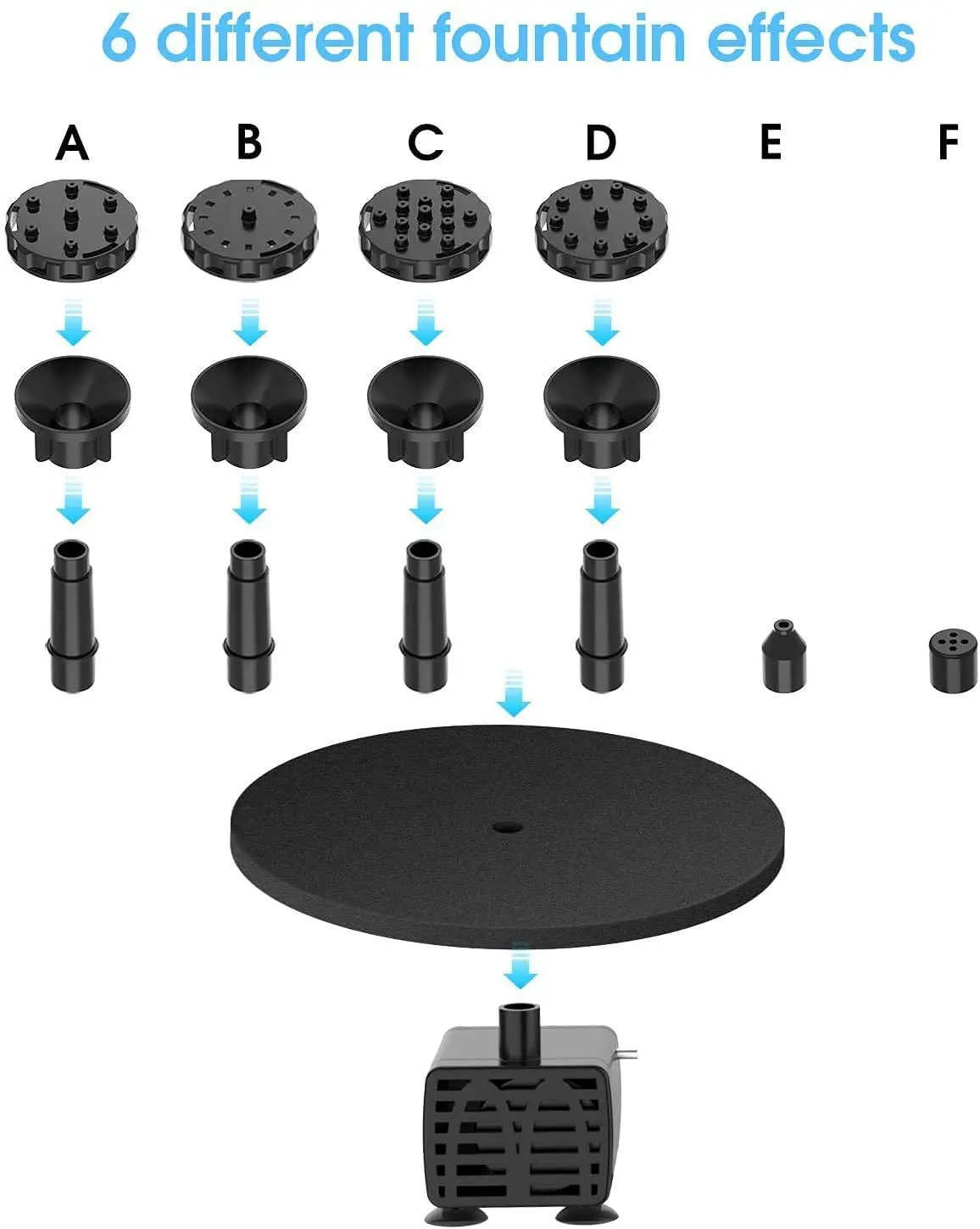 6 different fountain effects

A B C D E F