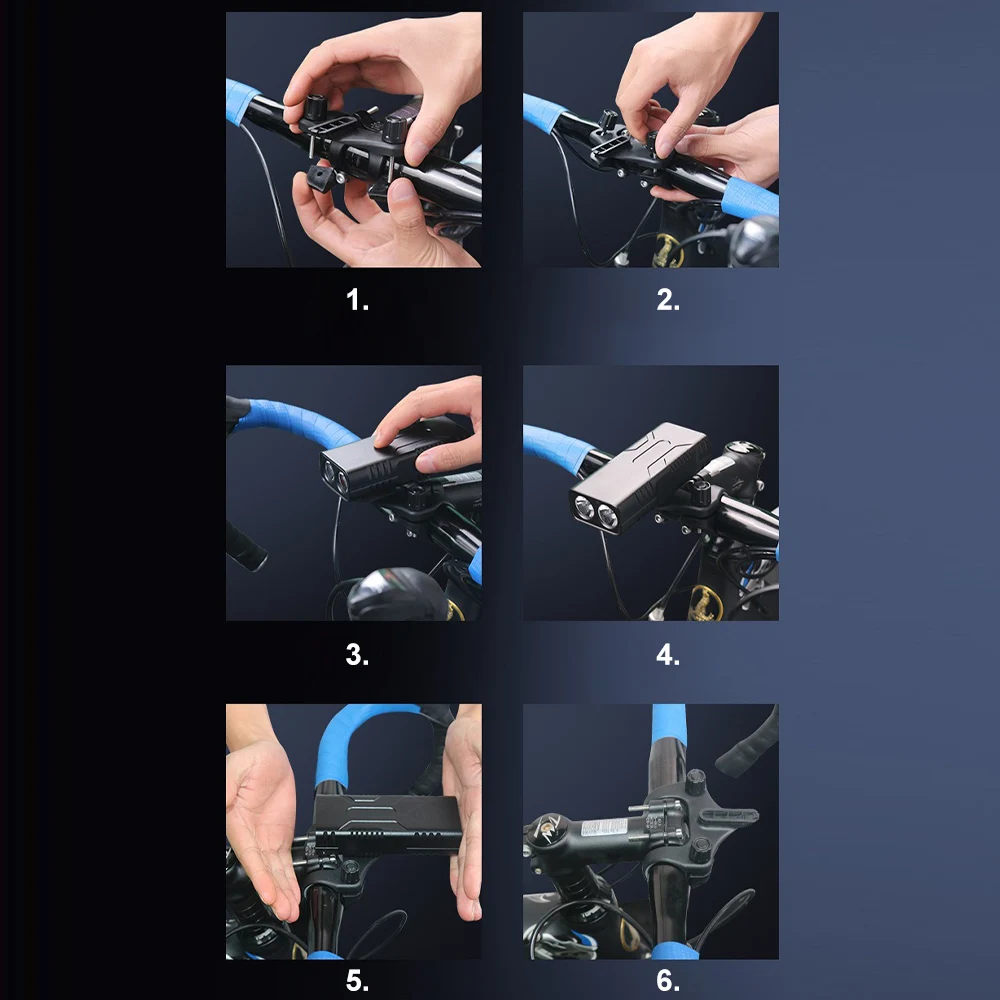 1.

2.

3.

4.

5.

6.