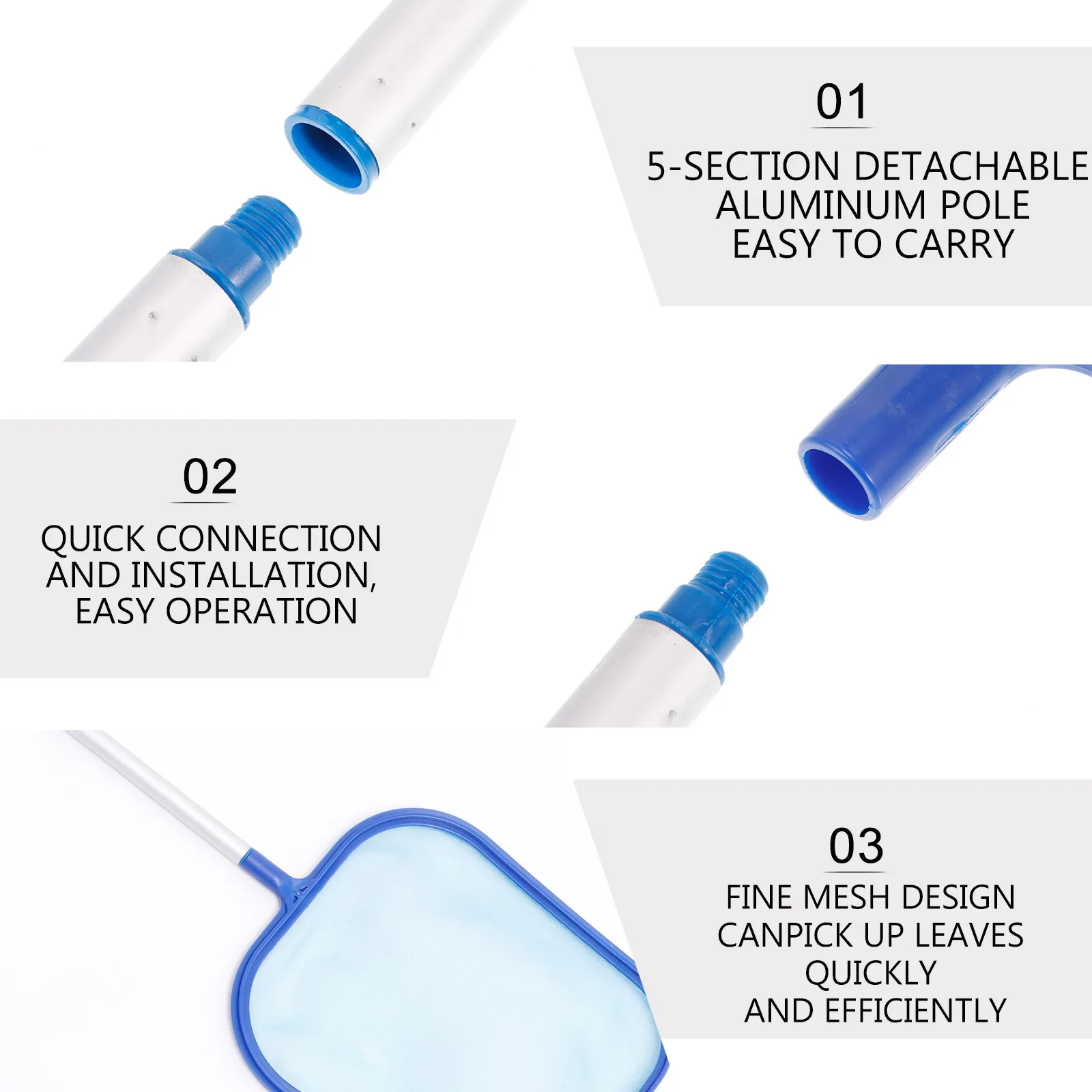 01

5-SECTION DETACHABLE ALUMINUM POLE EASY TO CARRY

02

QUICK CONNECTION AND INSTALLATION, EASY OPERATION

03

FINE MESH DESIGN CANPICK UP LEAVES QUICKLY AND EFFICIENTLY