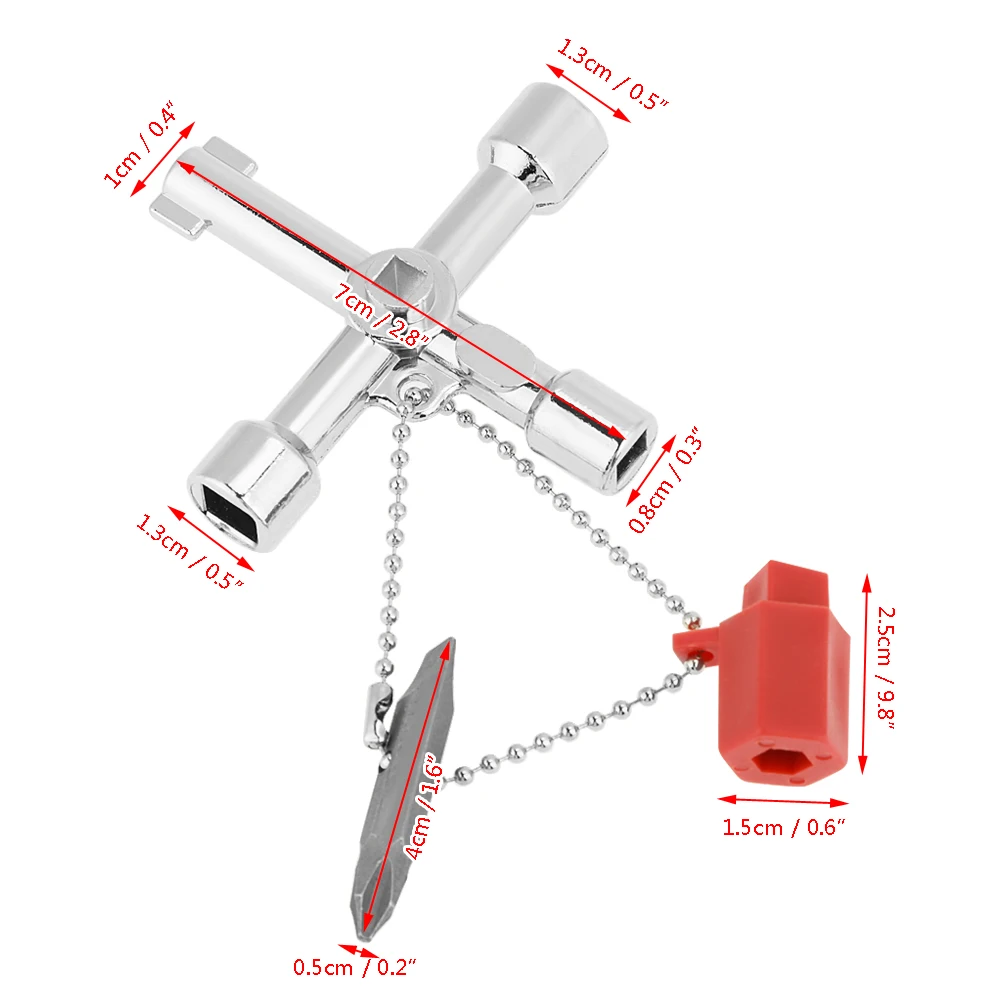 1.3cm / 0.5"

1cm / 0.4"

7cm / 2.8"

0.8cm / 0.3"

1.3cm / 0.5"

2.5cm / 9.8"

4cm / 1.6"

1.5cm / 0.6"

0.5cm / 0.2"