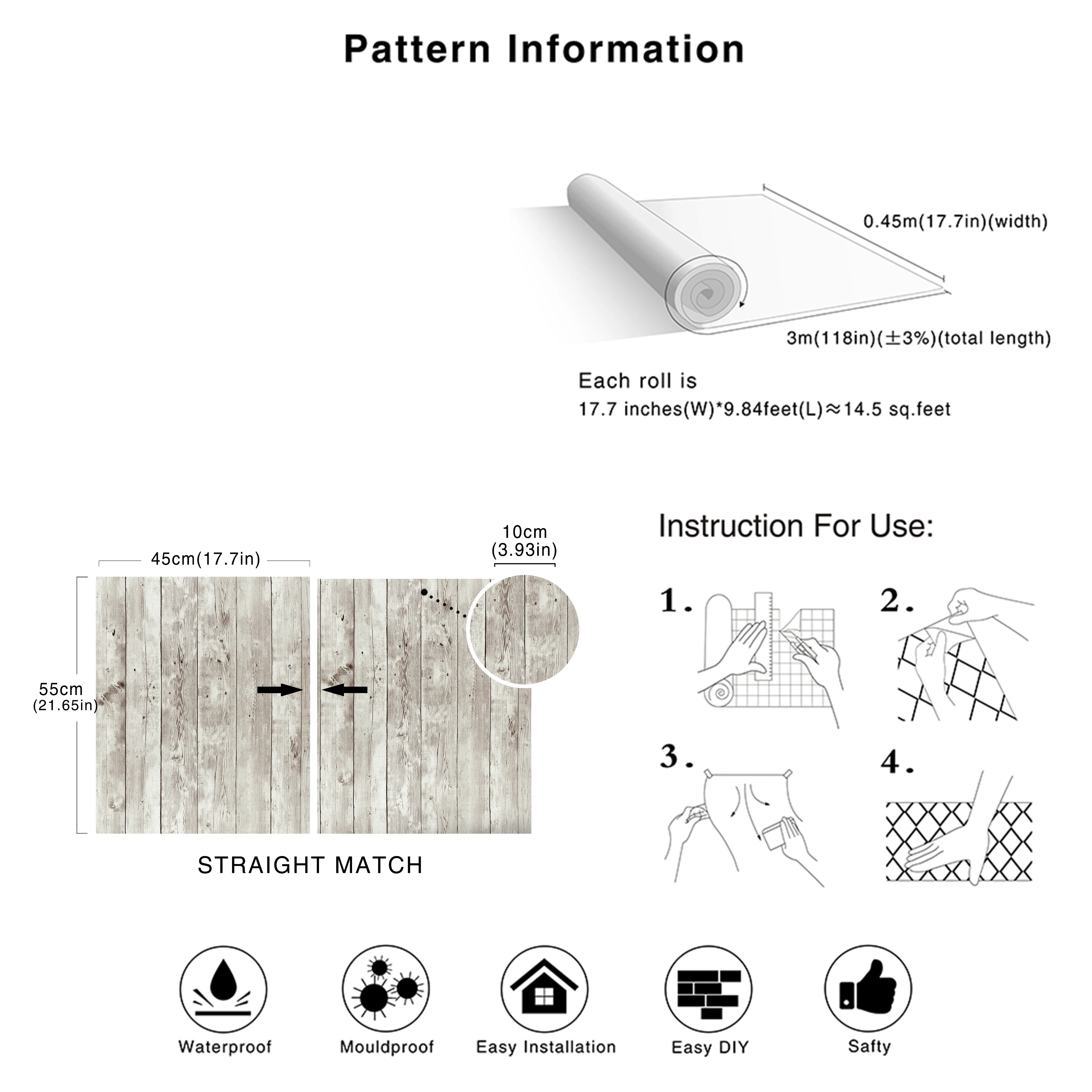 Pattern Information

0.45m(17.7in)(width)

3m(118in)(±3%)(total length)

Each roll is
17.7 inches(W)*9.84feet(L)≈14.5 sq.feet

45cm(17.7in)

10cm
(3.93in)

55cm
(21.65in)

STRAIGHT MATCH

Instruction For Use:

1.

2.

3.

4.

Waterproof

Mouldproof

Easy Installation

Easy DIY

Safty