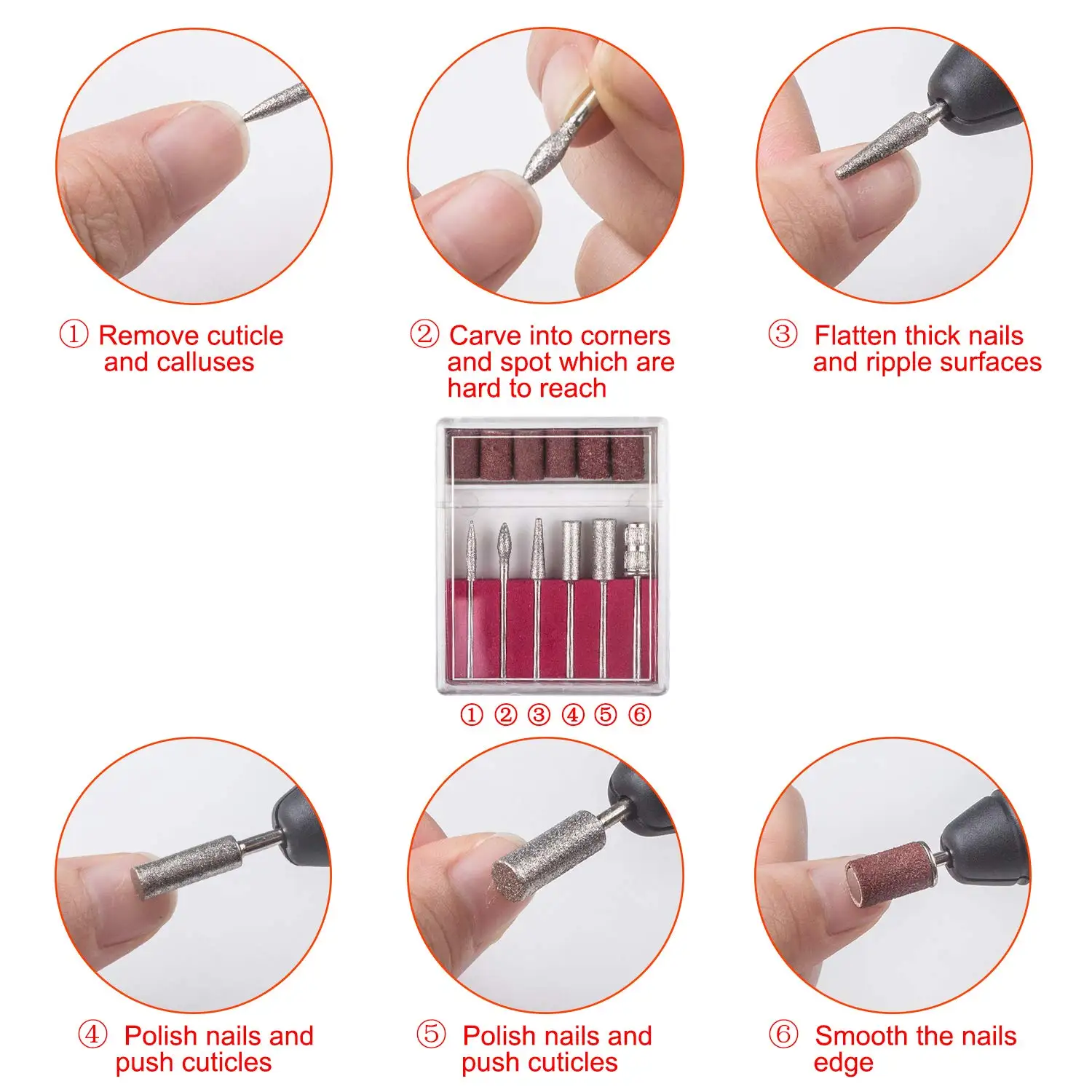 ① Remove cuticle and calluses

② Carve into corners and spot which are hard to reach

③ Flatten thick nails and ripple surfaces

① ② ③ ④ ⑤ ⑥

④ Polish nails and push cuticles

⑤ Polish nails and push cuticles

⑥ Smooth the nails edge