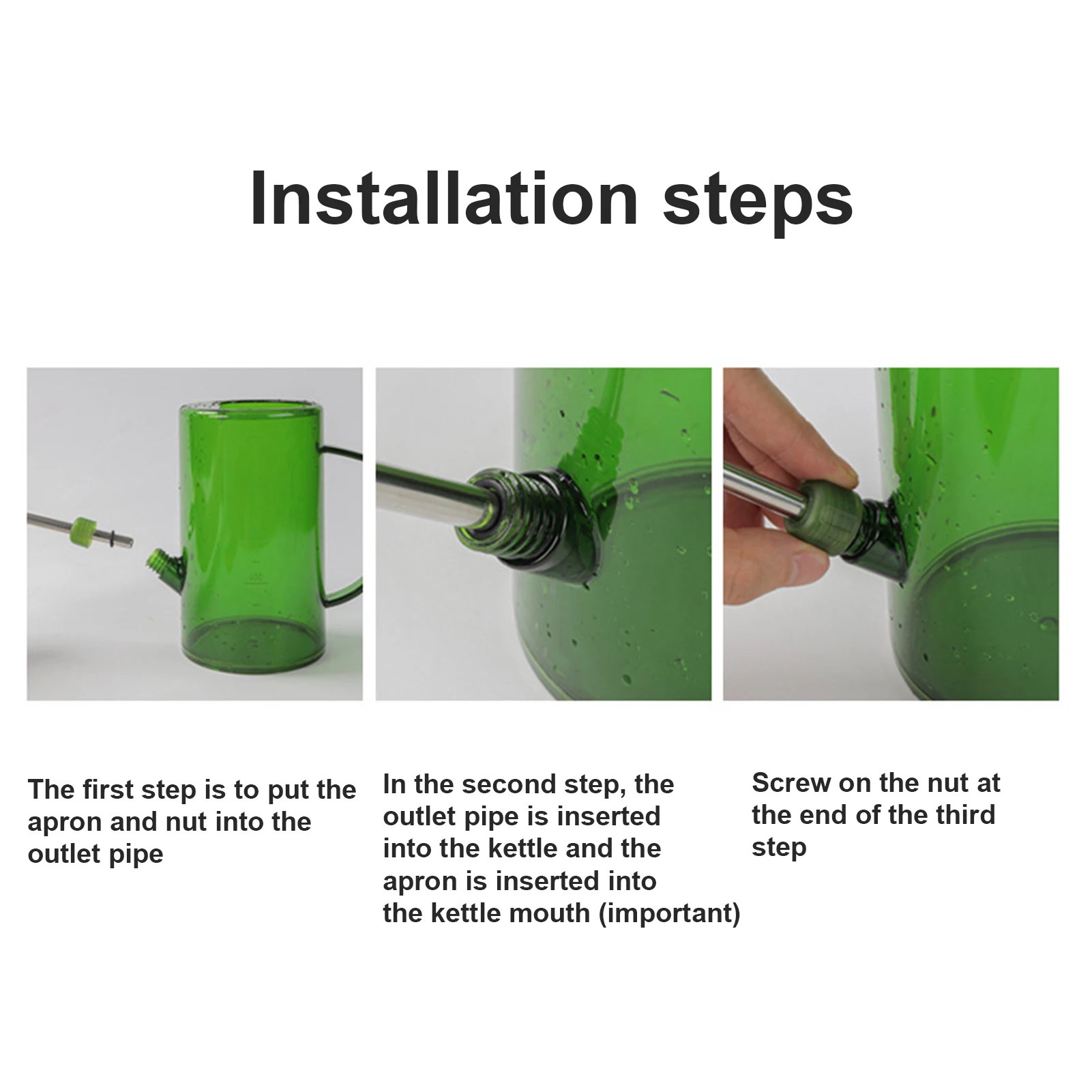 Installation steps

The first step is to put the apron and nut into the outlet pipe

In the second step, the outlet pipe is inserted into the kettle and the apron is inserted into the kettle mouth (important)

Screw on the nut at the end of the third step