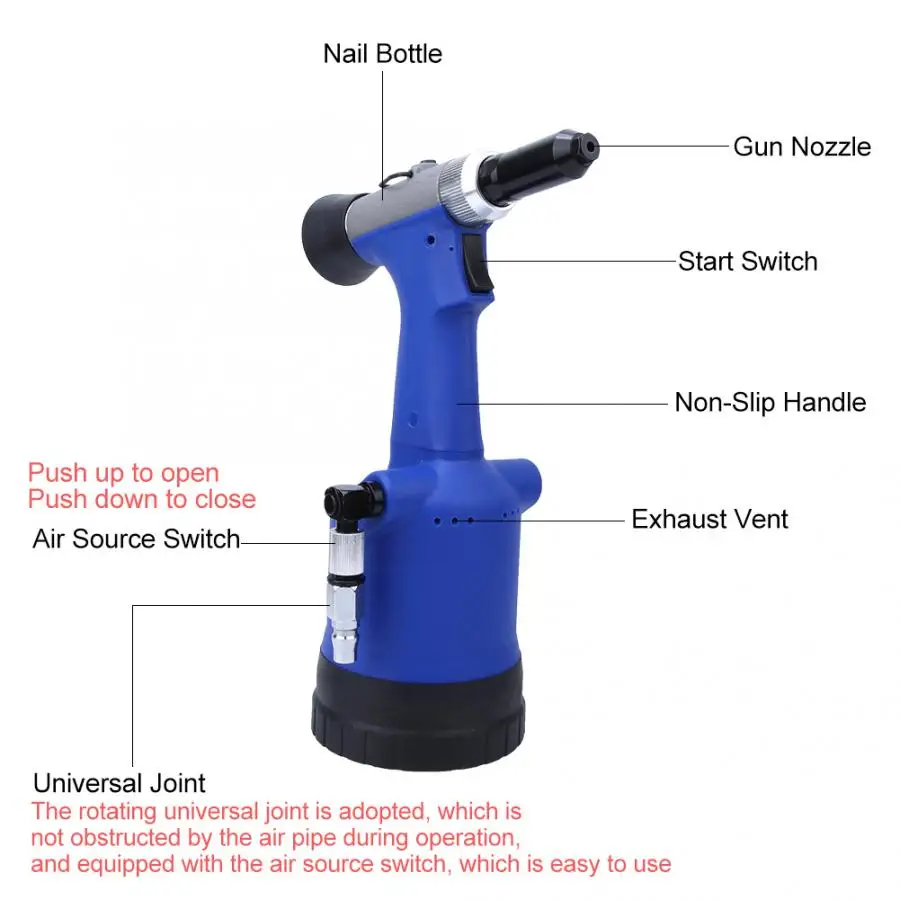 Nail Bottle

Gun Nozzle

Start Switch

Non-Slip Handle

Push up to open
Push down to close

Air Source Switch

Exhaust Vent

Universal Joint
The rotating universal joint is adopted, which is not obstructed by the air pipe during operation, and equipped with the air source switch, which is easy to use