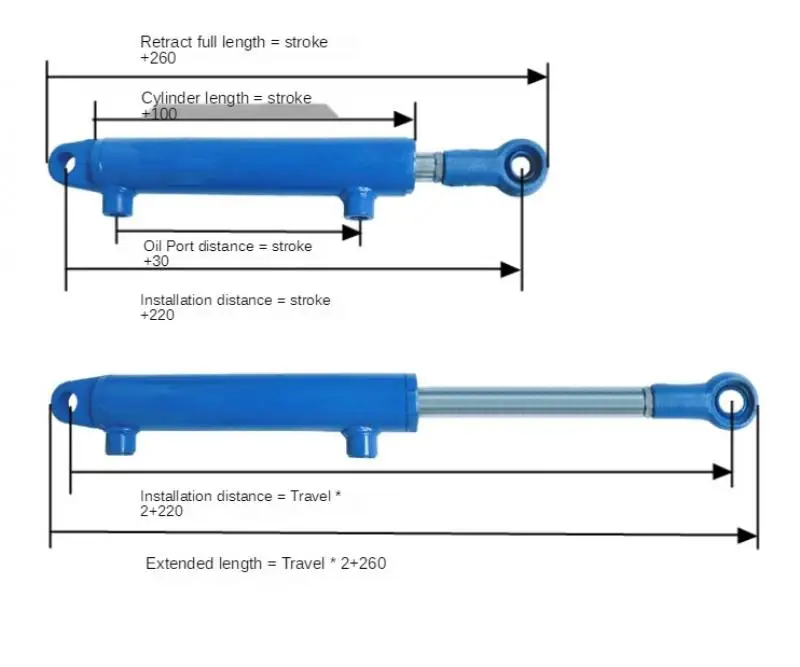 Retract full length = stroke +260

Cylinder length = stroke +100

Oil Port distance = stroke +30

Installation distance = stroke +220

Installation distance = Travel * 2+220

Extended length = Travel * 2+260