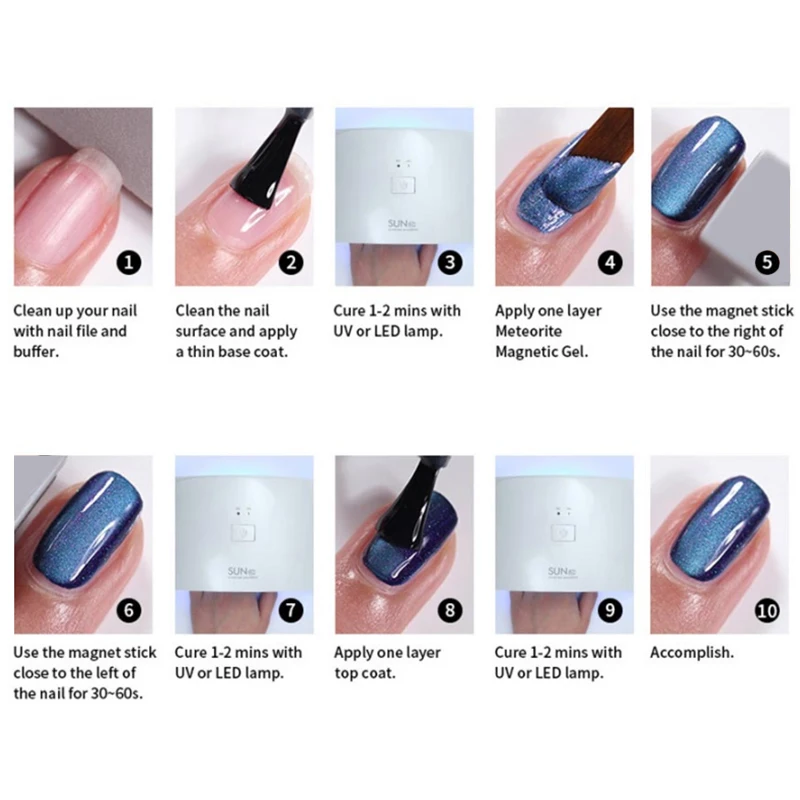 1
Clean up your nail with nail file and buffer.

2
Clean the nail surface and apply a thin base coat.

SUN
3
Cure 1-2 mins with UV or LED lamp.

4
Apply one layer Meteorite Magnetic Gel.

5
Use the magnet stick close to the right of the nail for 30~60s.

6
Use the magnet stick close to the left of the nail for 30~60s.

SUN
7
Cure 1-2 mins with UV or LED lamp.

8
Apply one layer top coat.

SUN
9
Cure 1-2 mins with UV or LED lamp.

10
Accomplish.