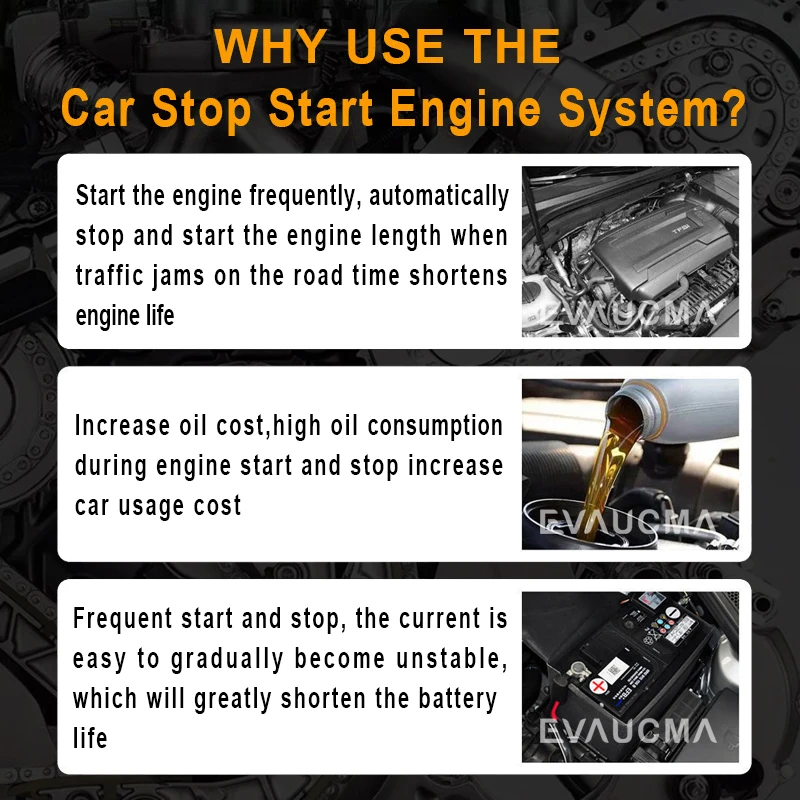 WHY USE THE
Car Stop Start Engine System?

Start the engine frequently, automatically stop and start the engine length when traffic jams on the road time shortens engine life

TFSI

EVAUCMA

Increase oil cost,high oil consumption during engine start and stop increase car usage cost

EVAUCMA

Frequent start and stop, the current is easy to gradually become unstable, which will greatly shorten the battery life

EVAUCMA