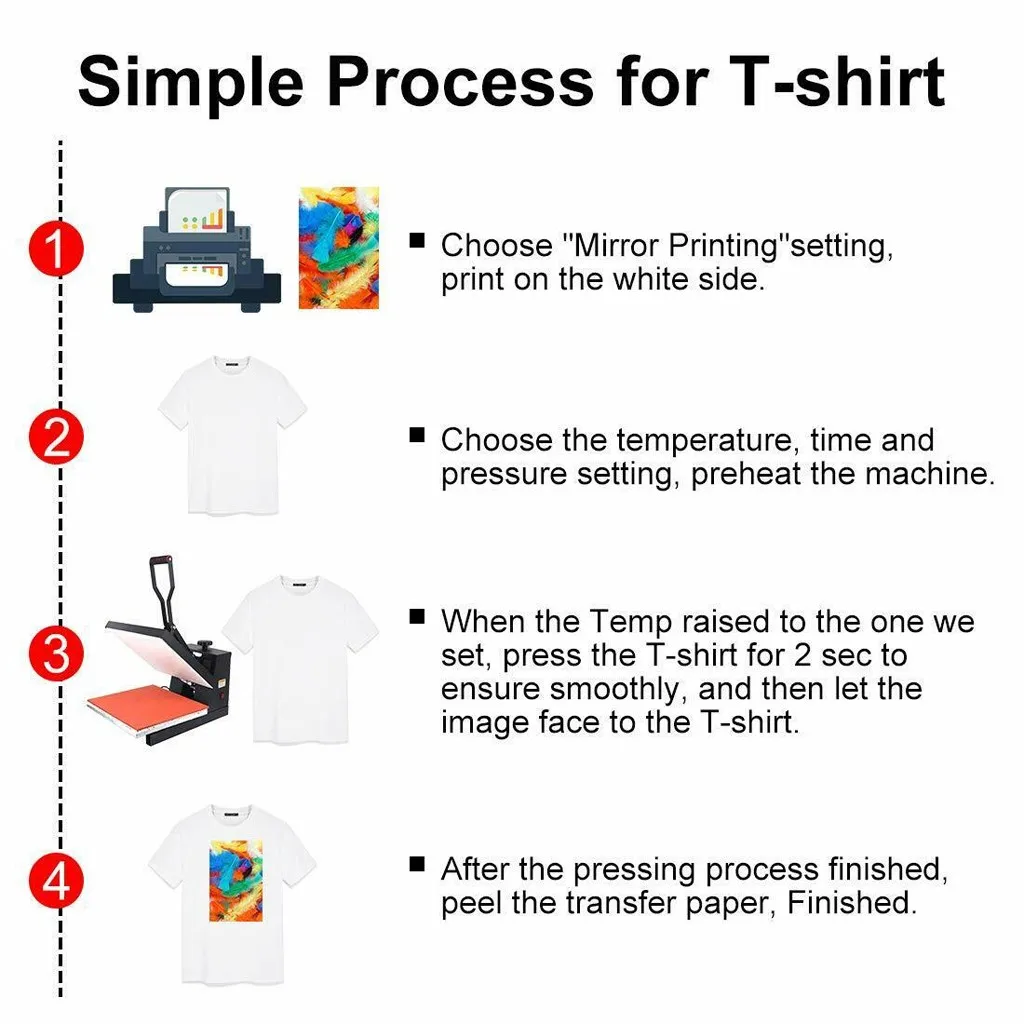 Simple Process for T-shirt

1

■ Choose "Mirror Printing"setting, print on the white side.

2

■ Choose the temperature, time and pressure setting, preheat the machine.

3

■ When the Temp raised to the one we set, press the T-shirt for 2 sec to ensure smoothly, and then let the image face to the T-shirt.

4

■ After the pressing process finished, peel the transfer paper, Finished.