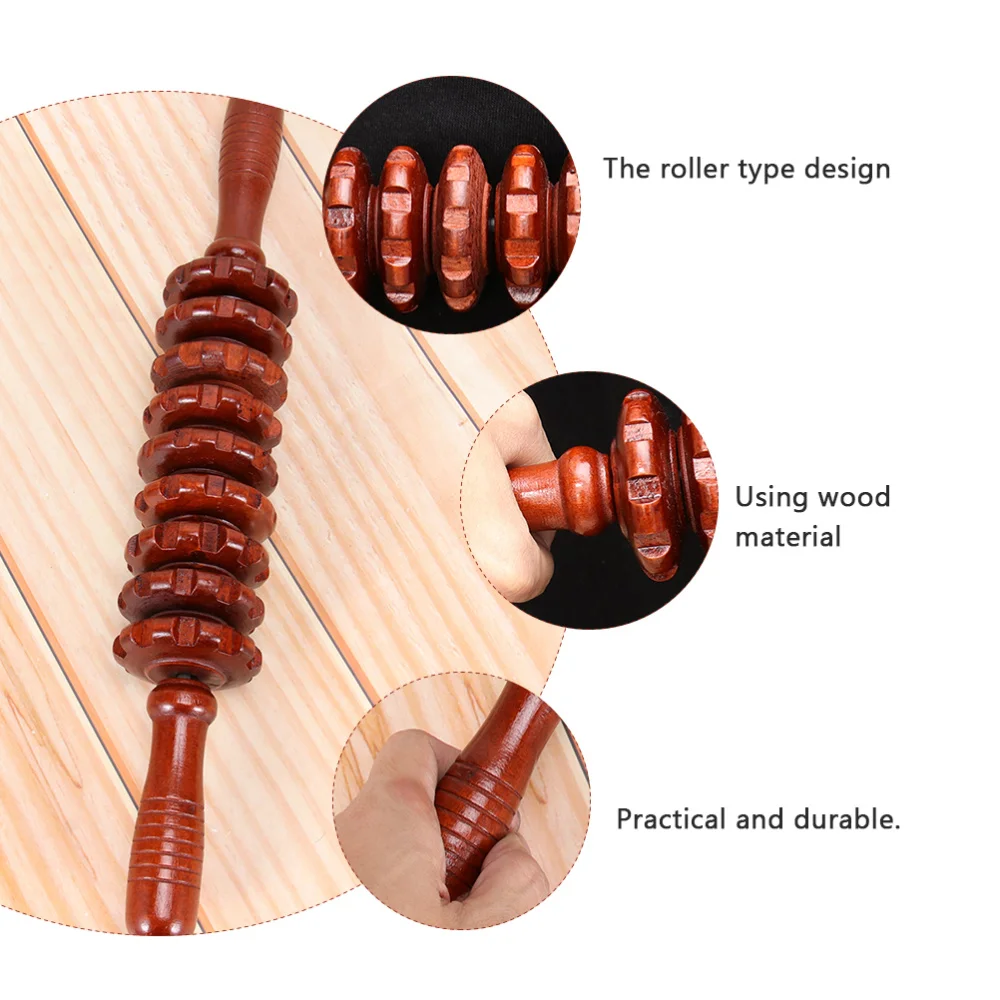 The roller type design

Using wood material

Practical and durable.