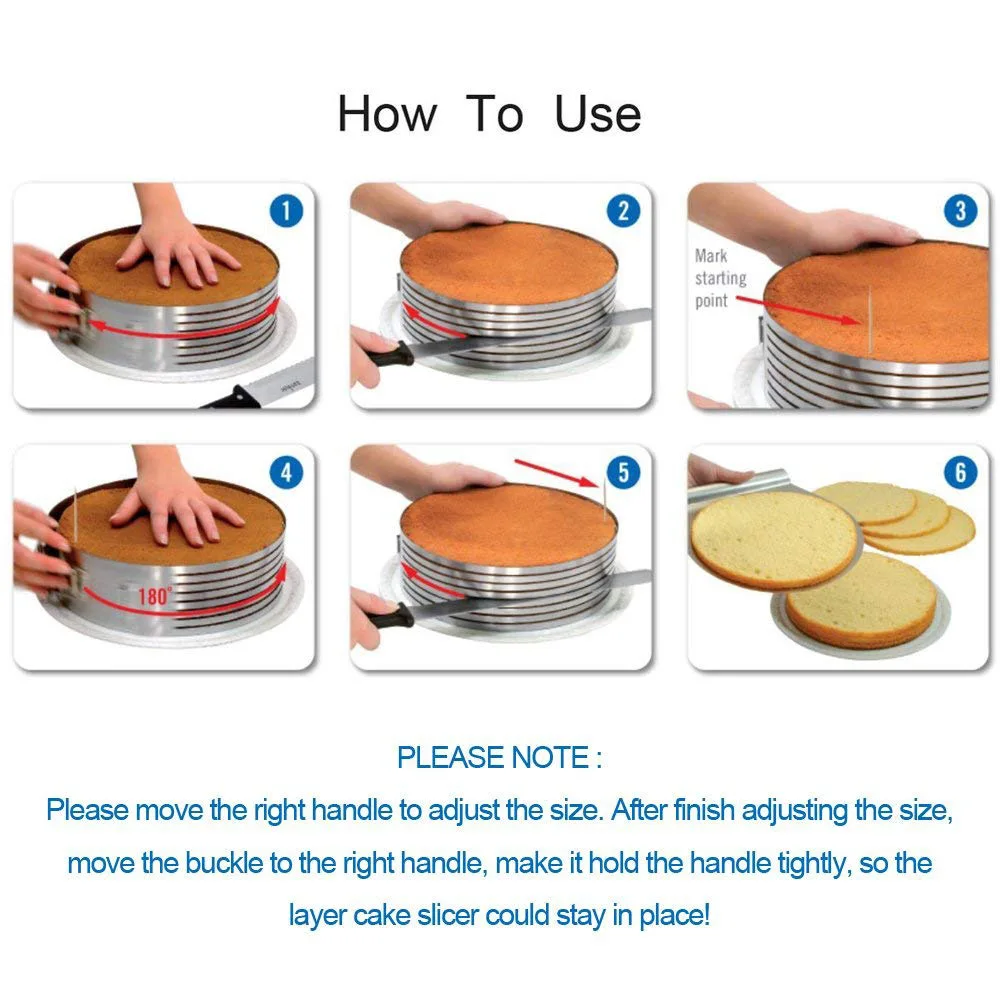 How To Use

1

2

3

Mark starting point

4

180°

5

6

PLEASE NOTE :

Please move the right handle to adjust the size. After finish adjusting the size, move the buckle to the right handle, make it hold the handle tightly, so the layer cake slicer could stay in place!