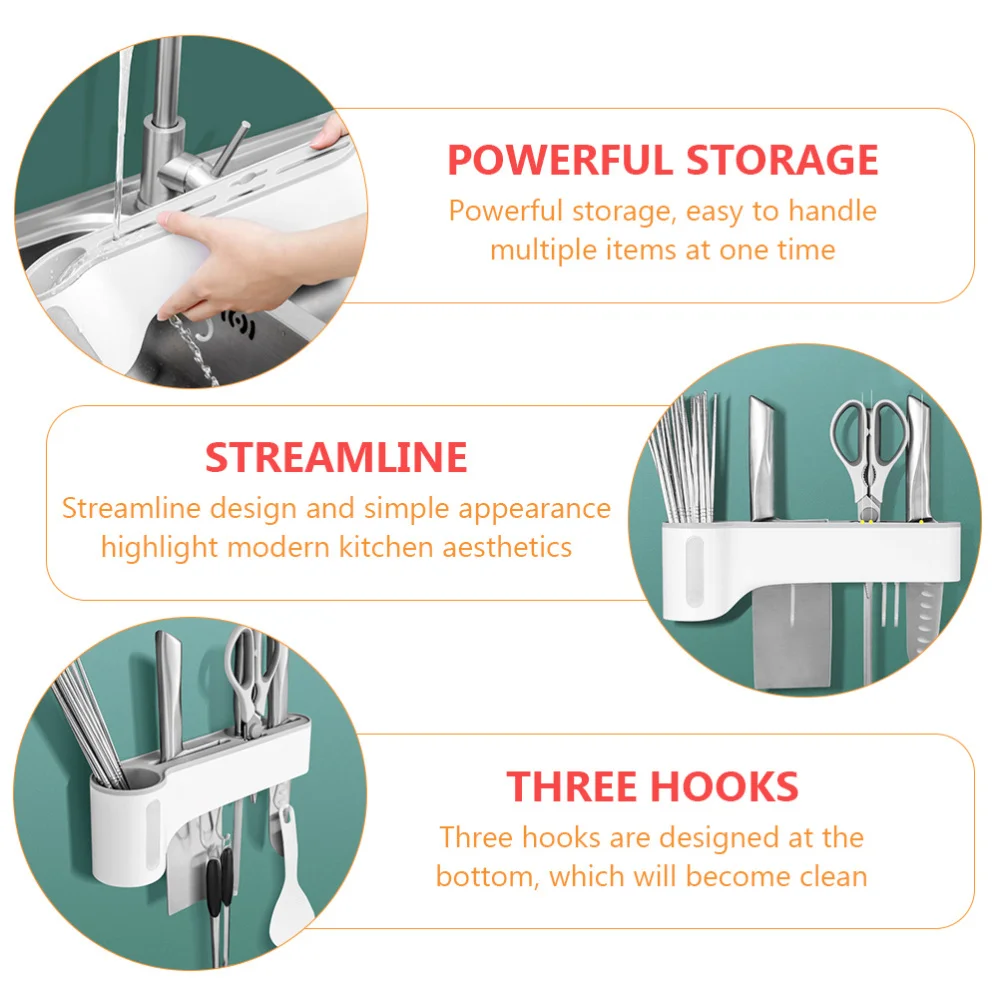 POWERFUL STORAGE
Powerful storage, easy to handle multiple items at one time

STREAMLINE
Streamline design and simple appearance highlight modern kitchen aesthetics

THREE HOOKS
Three hooks are designed at the bottom, which will become clean