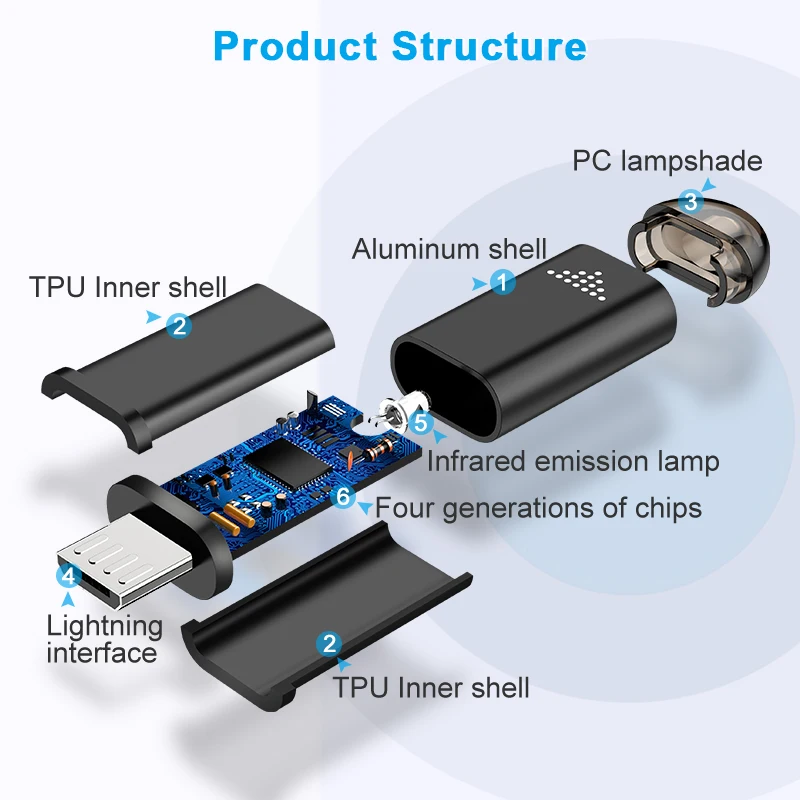 Product Structure

PC lampshade
3

Aluminum shell
1

TPU Inner shell
2

5
Infrared emission lamp

6
Four generations of chips

4
Lightning interface

2
TPU Inner shell