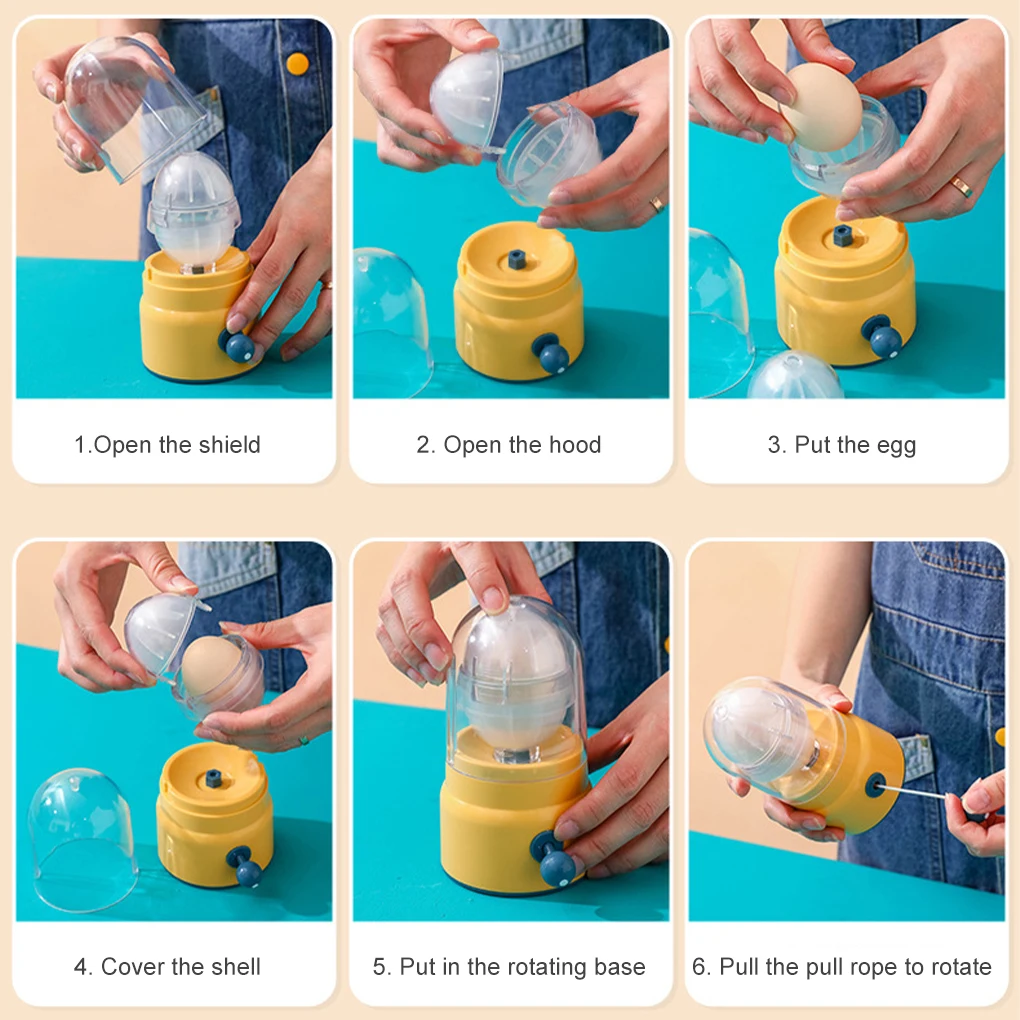 1.Open the shield

2. Open the hood

3. Put the egg

4. Cover the shell

5. Put in the rotating base

6. Pull the pull rope to rotate