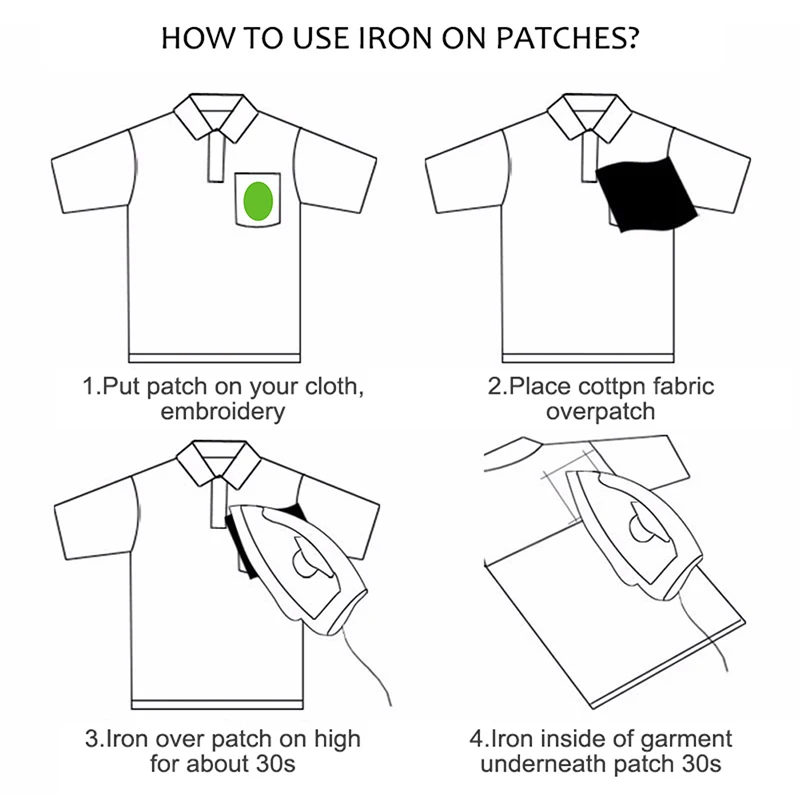 HOW TO USE IRON ON PATCHES?

1.Put patch on your cloth, embroidery

2.Place cottpn fabric overpatch

3.Iron over patch on high for about 30s

4.Iron inside of garment underneath patch 30s