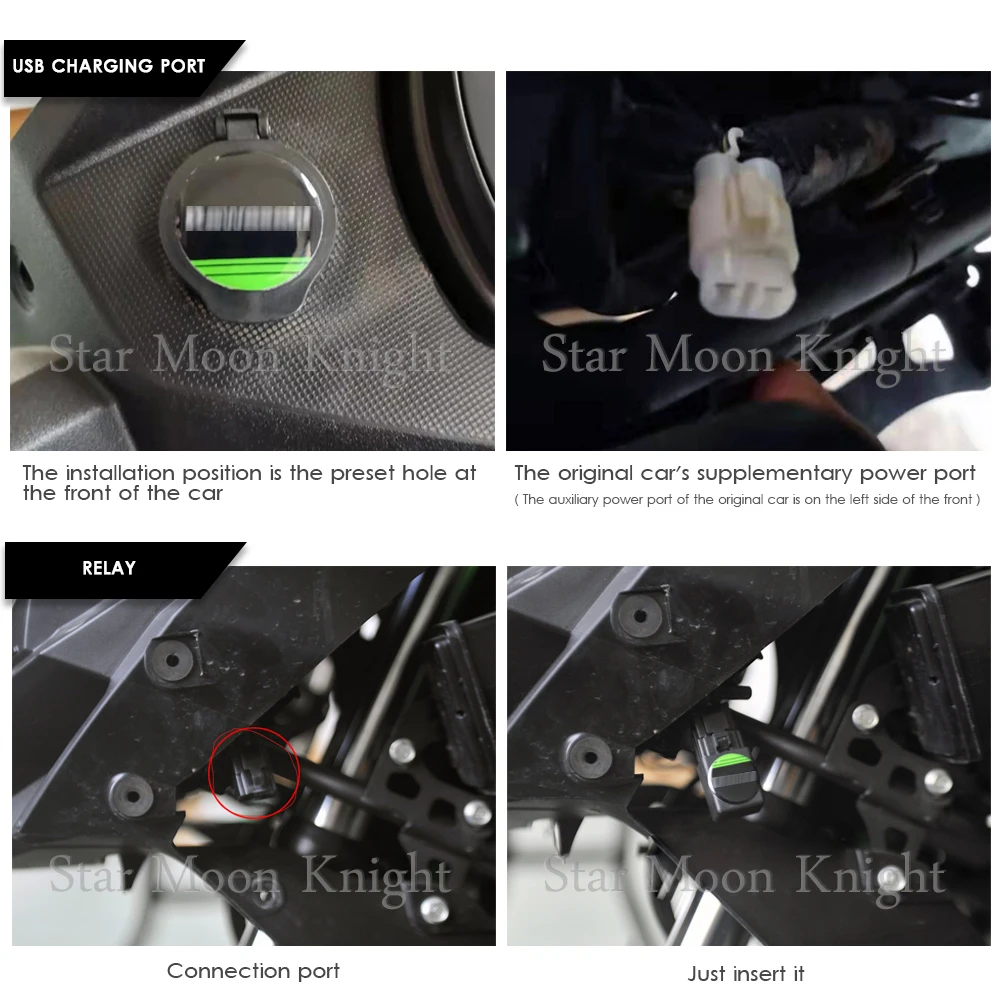 USB CHARGING PORT

Star Moon Knight

Star Moon Knight

The installation position is the preset hole at the front of the car

The original car's supplementary power port
( The auxiliary power port of the original car is on the left side of the front )

RELAY

Star Moon Knight

Star Moon Knight

Connection port

Just insert it