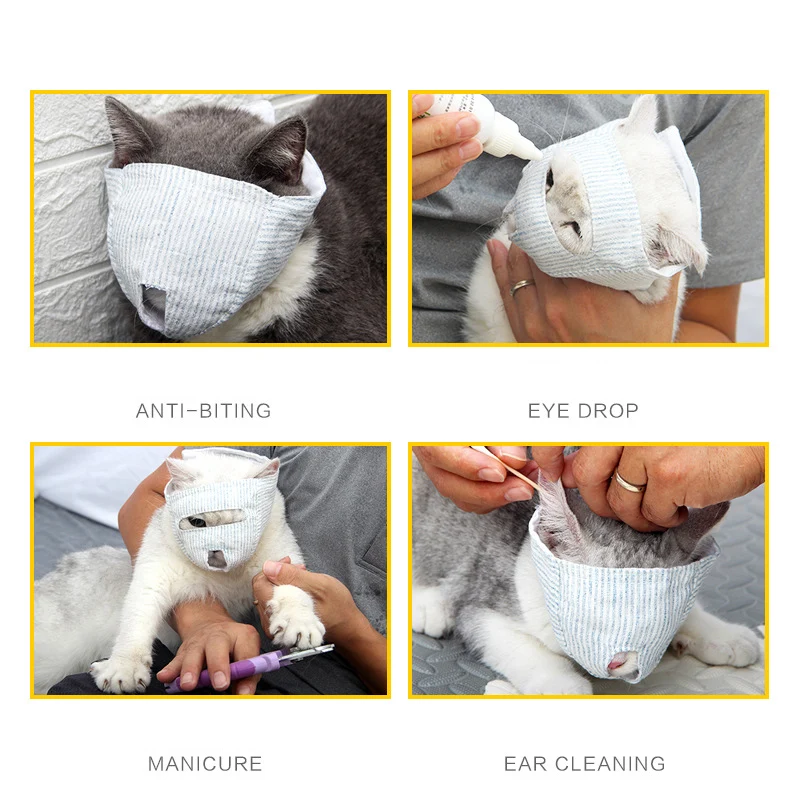 ANTI-BITING

EYE DROP

MANICURE

EAR CLEANING